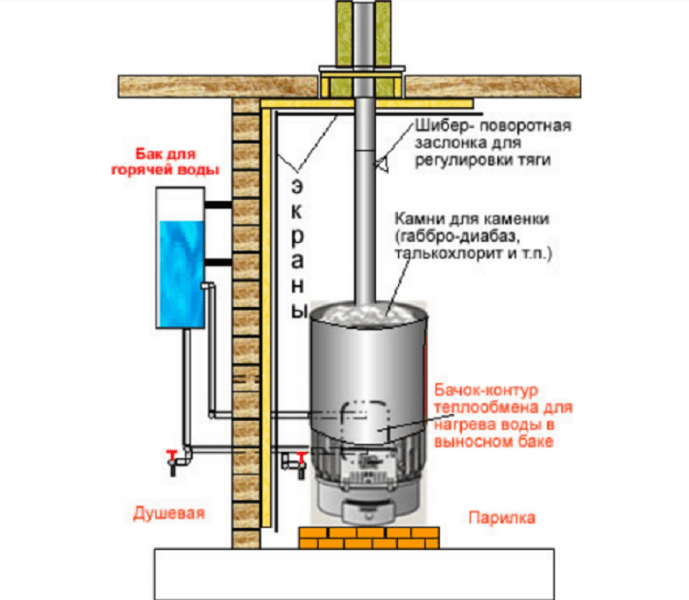 Бак для горячей воды

экраны

Шибер- поворотная заслонка для регулировки тяги

Камни для каменки (габбро-диабаз, талькохлорит и т.п.)

Бачок-контур теплообмена для нагрева воды в выносном баке

Душевая

Парилка