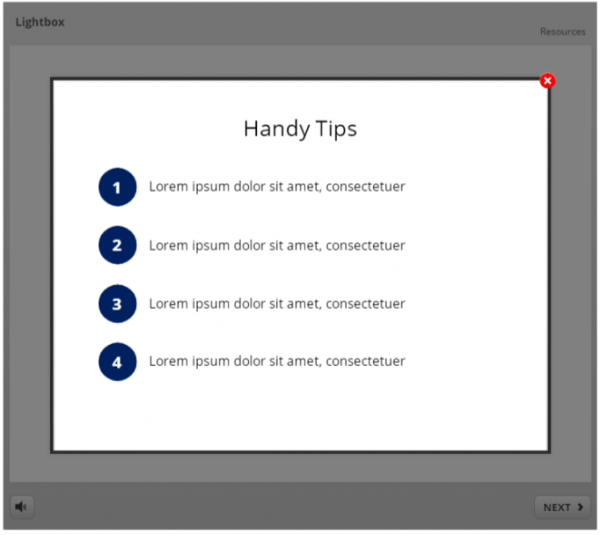 Lightbox

Resources

Handy Tips

1 Lorem ipsum dolor sit amet, consectetuer

2 Lorem ipsum dolor sit amet, consectetuer

3 Lorem ipsum dolor sit amet, consectetuer

4 Lorem ipsum dolor sit amet, consectetuer

NEXT