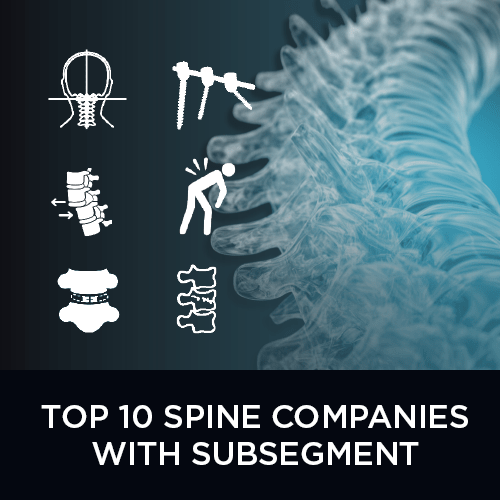 TOP 10 SPINE COMPANIES WITH SUBSEGMENT