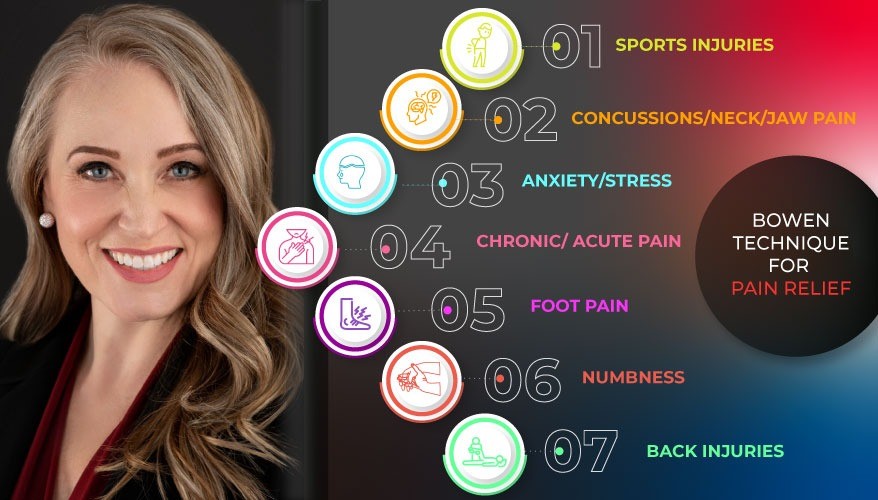 01 SPORTS INJURIES
02 CONCUSSIONS/NECK/JAW PAIN
03 ANXIETY/STRESS
04 CHRONIC/ ACUTE PAIN
05 FOOT PAIN
06 NUMBNESS
07 BACK INJURIES

BOWEN TECHNIQUE FOR PAIN RELIEF