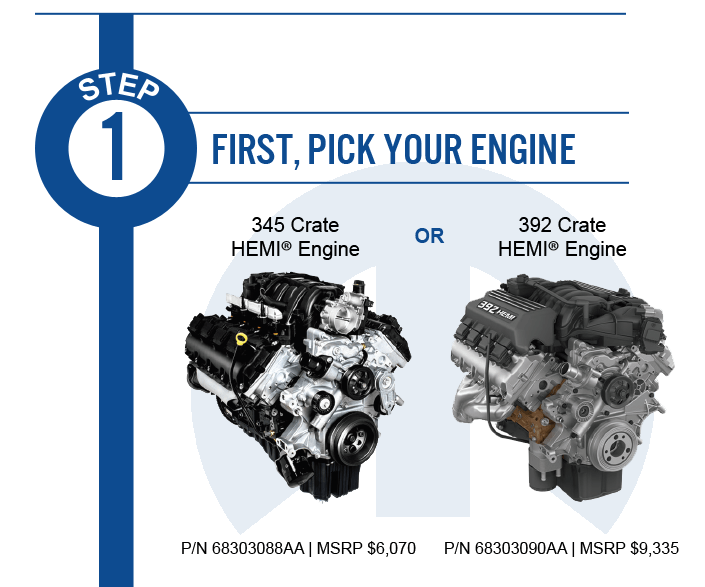 STEP
1

FIRST, PICK YOUR ENGINE

345 Crate HEMI® Engine

OR

392 Crate HEMI® Engine

392 HEMI

P/N 68303088AA | MSRP $6,070

P/N 68303090AA | MSRP $9,335