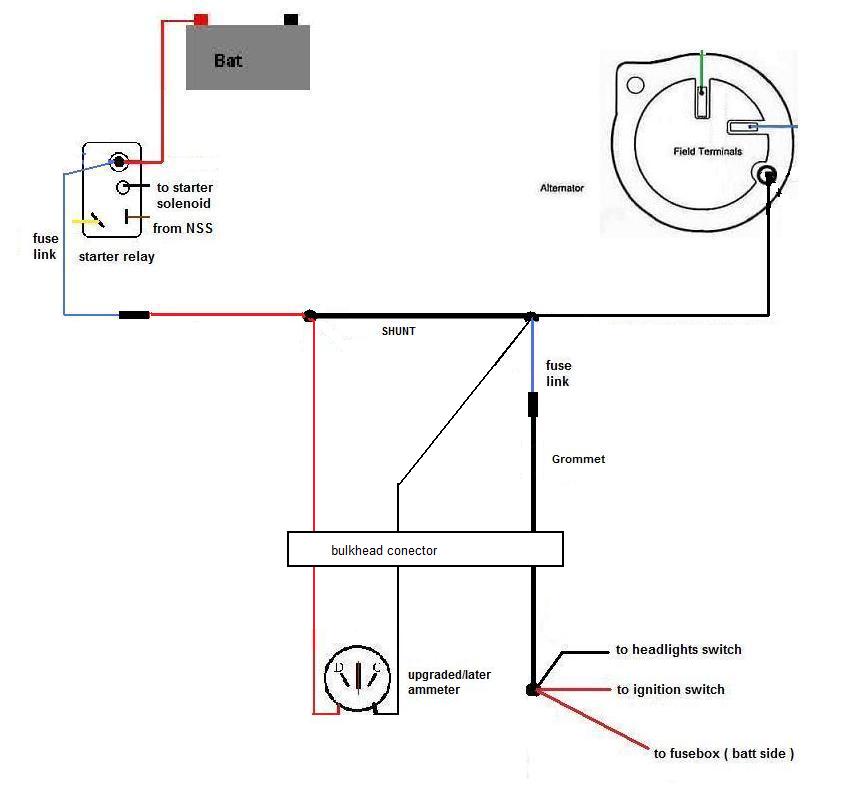 Bat

Field Terminals

Alternator

to starter solenoid

from NSS

fuse link

starter relay

SHUNT

fuse link

Grommet

bulkhead conector

D C

upgraded/later ammeter

to headlights switch

to ignition switch

to fusebox ( batt side )