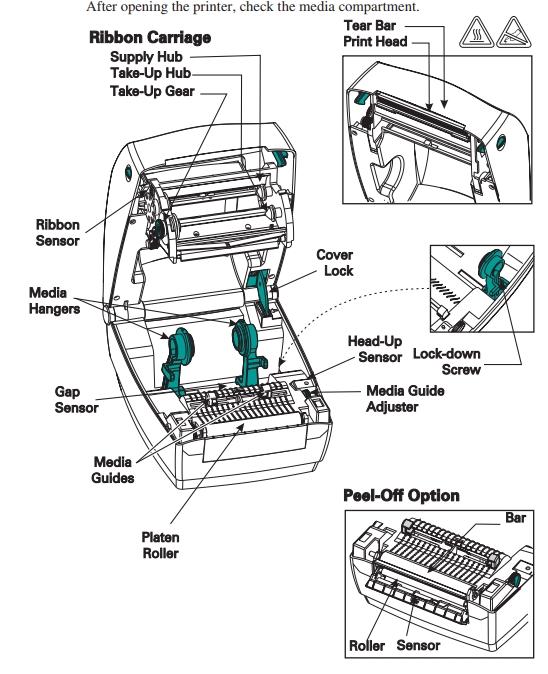 After opening the printer, check the media compartment.

Ribbon Carriage
Supply Hub
Take-Up Hub
Take-Up Gear

Tear Bar
Print Head

Ribbon Sensor

Cover Lock

Media Hangers

Head-Up Sensor

Lock-down Screw

Gap Sensor

Media Guide Adjuster

Media Guides

Platen Roller

Peel-Off Option
Bar
Roller
Sensor