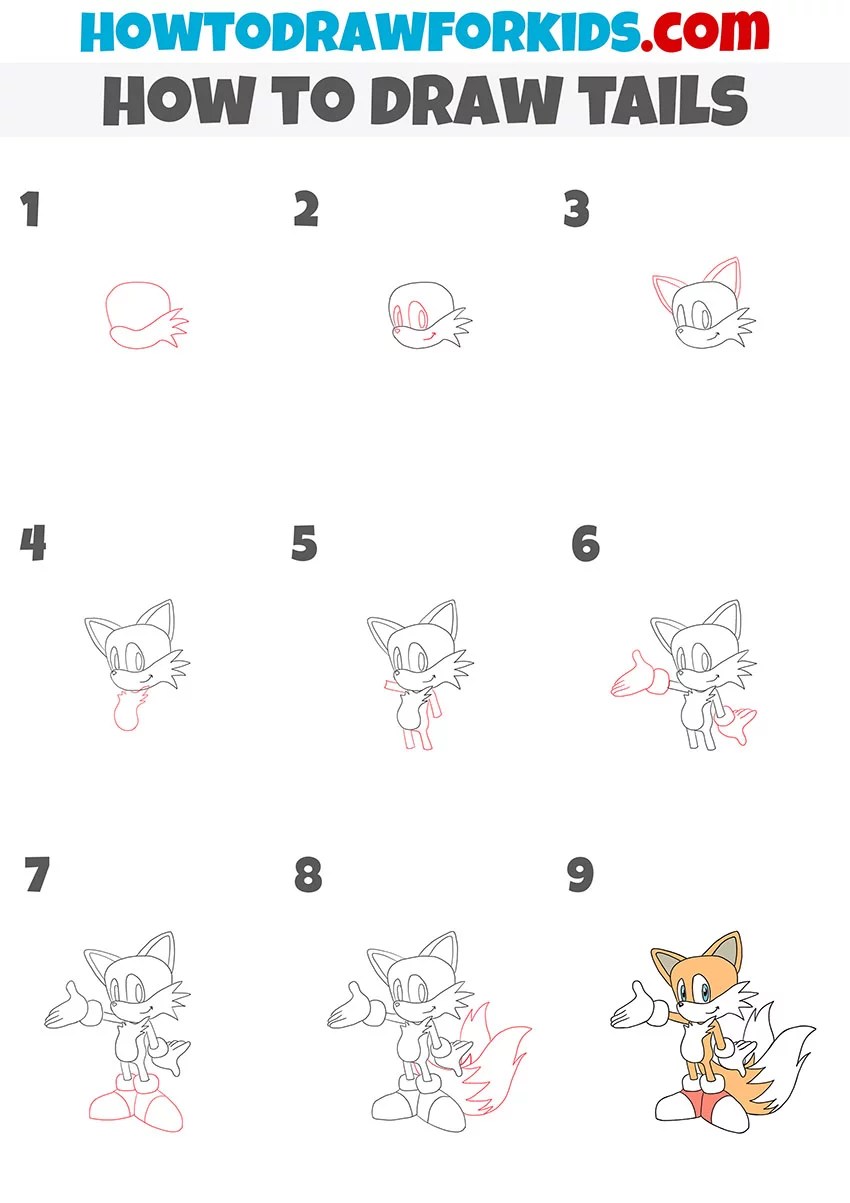 HOWTODRAWFORKIDS.com
HOW TO DRAW TAILS

1

2

3

4

5

6

7

8

9