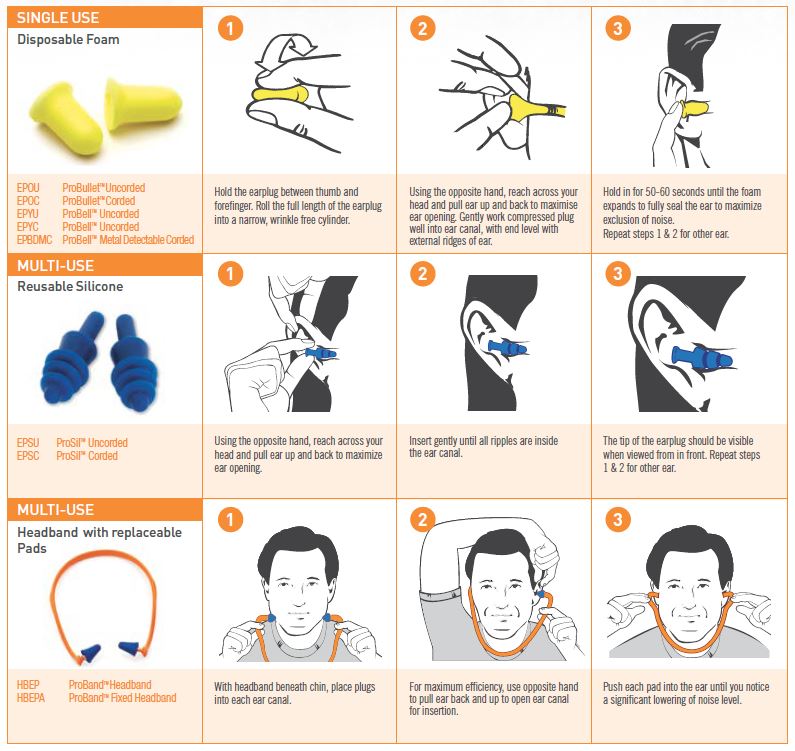 SINGLE USE
Disposable Foam

EPOU ProBullet™ Uncorded
EPOC ProBullet™ Corded
EPYU ProBell™ Uncorded
EPYC ProBell™ Uncorded
EPBDMC ProBell™ Metal Detectable Corded

1
Hold the earplug between thumb and forefinger. Roll the full length of the earplug into a narrow, wrinkle free cylinder.

2
Using the opposite hand, reach across your head and pull ear up and back to maximise ear opening. Gently work compressed plug well into ear canal, with end level with external ridges of ear.

3
Hold in for 50-60 seconds until the foam expands to fully seal the ear to maximize exclusion of noise.
Repeat steps 1 & 2 for other ear.

MULTI-USE
Reusable Silicone

EPSU ProSil™ Uncorded
EPSC ProSil™ Corded

1
Using the opposite hand, reach across your head and pull ear up and back to maximize ear opening.

2
Insert gently until all ripples are inside the ear canal.

3
The tip of the earplug should be visible when viewed from in front. Repeat steps 1 & 2 for other ear.

MULTI-USE
Headband with replaceable Pads

HBEP ProBand™ Headband
HBEPA ProBand™ Fixed Headband

1
With headband beneath chin, place plugs into each ear canal.

2
For maximum efficiency, use opposite hand to pull ear back and up to open ear canal for insertion.

3
Push each pad into the ear until you notice a significant lowering of noise level.