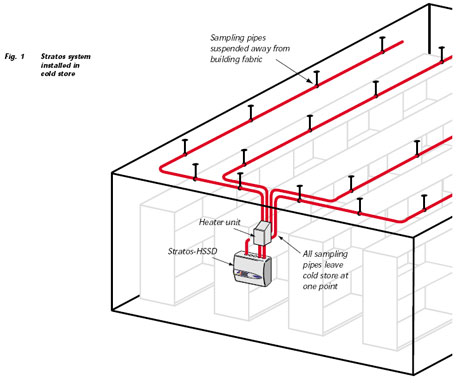 Fig. 1 Stratos system installed in cold store

Sampling pipes suspended away from building fabric

Heater unit

Stratos-HSSD

All sampling pipes leave cold store at one point