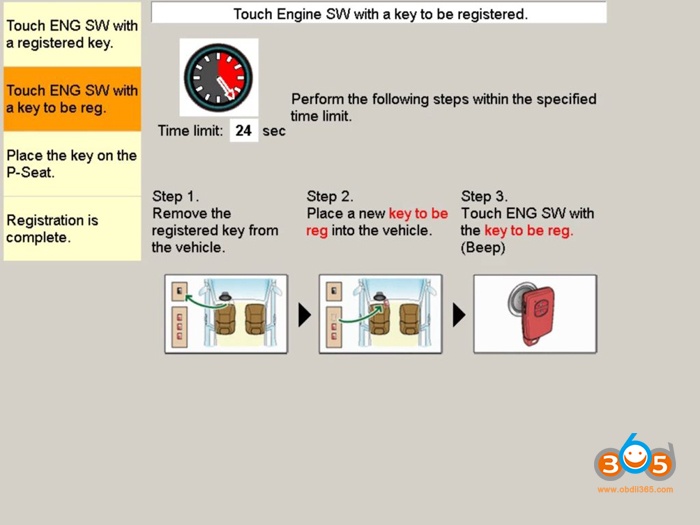 Touch ENG SW with a registered key.

Touch ENG SW with a key to be reg.

Place the key on the P-Seat.

Registration is complete.

Touch Engine SW with a key to be registered.

Time limit: 24 sec

Perform the following steps within the specified time limit.

Step 1.
Remove the registered key from the vehicle.

Step 2.
Place a new key to be reg into the vehicle.

Step 3.
Touch ENG SW with the key to be reg.
(Beep)

365
www.obdii365.com