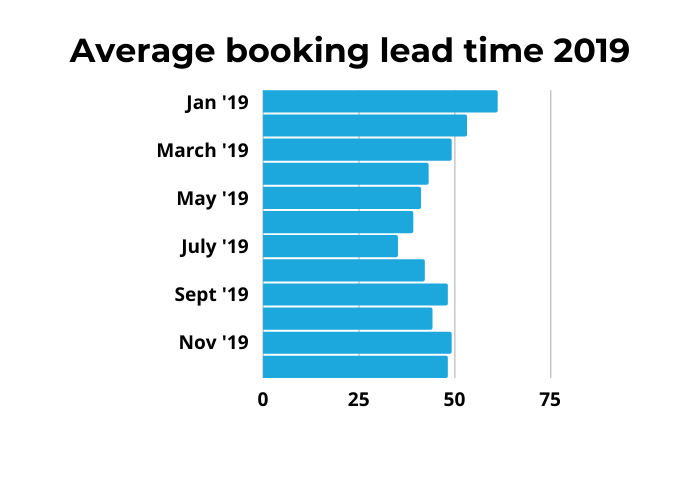 Average booking lead time 2019

Jan '19
March '19
May '19
July '19
Sept '19
Nov '19

0
25
50
75