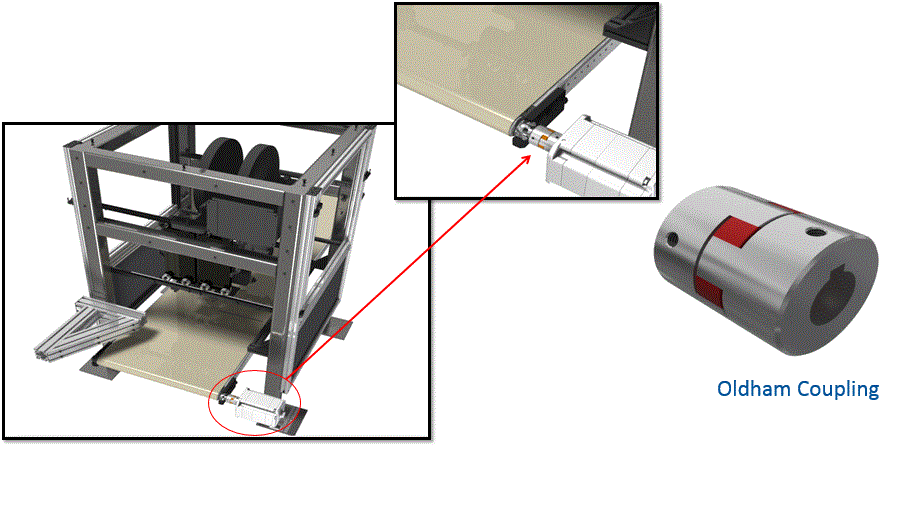 Oldham Coupling