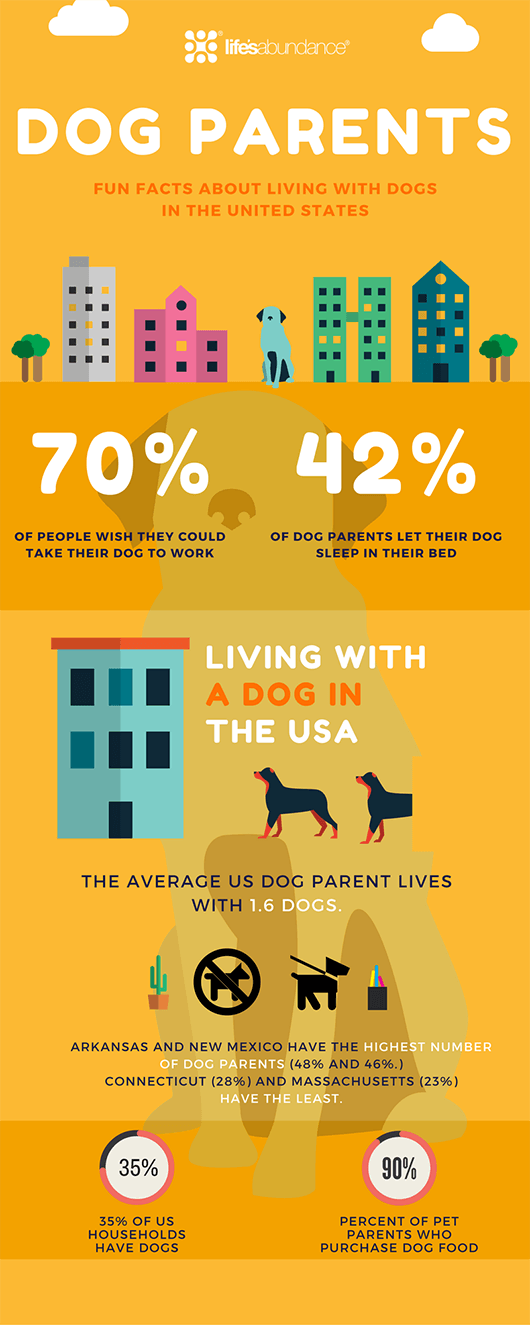 life'sabundance®

DOG PARENTS

FUN FACTS ABOUT LIVING WITH DOGS IN THE UNITED STATES

70%

OF PEOPLE WISH THEY COULD TAKE THEIR DOG TO WORK

42%

OF DOG PARENTS LET THEIR DOG SLEEP IN THEIR BED

LIVING WITH A DOG IN THE USA

THE AVERAGE US DOG PARENT LIVES WITH 1.6 DOGS.

ARKANSAS AND NEW MEXICO HAVE THE HIGHEST NUMBER OF DOG PARENTS (48% AND 46%.) CONNECTICUT (28%) AND MASSACHUSETTS (23%) HAVE THE LEAST.

35%

35% OF US HOUSEHOLDS HAVE DOGS

90%

PERCENT OF PET PARENTS WHO PURCHASE DOG FOOD