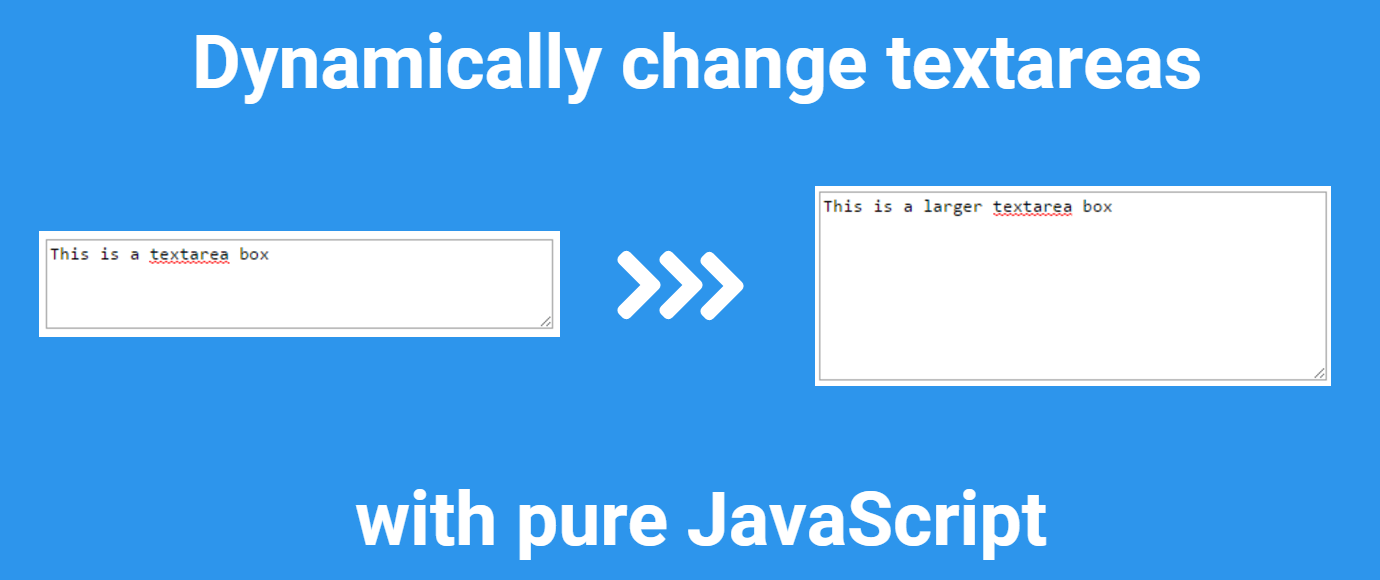 Dynamically change textareas

This is a textarea box

This is a larger textarea box

with pure JavaScript