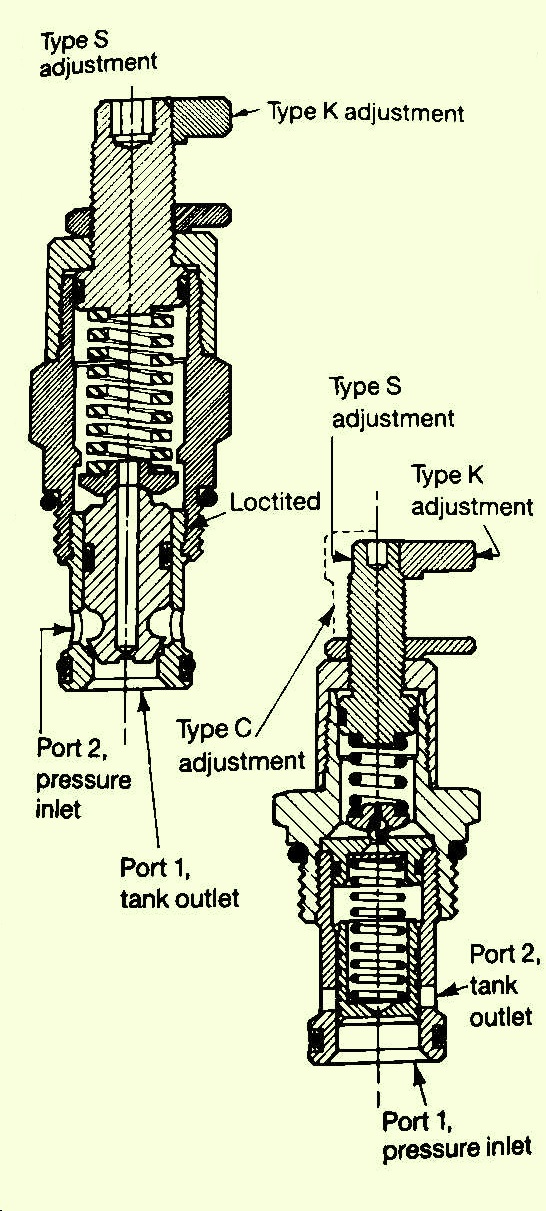 Type S adjustment

Type K adjustment

Loctited

Port 2, pressure inlet

Port 1, tank outlet

Type S adjustment

Type K adjustment

Type C adjustment

Port 2, tank outlet

Port 1, pressure inlet