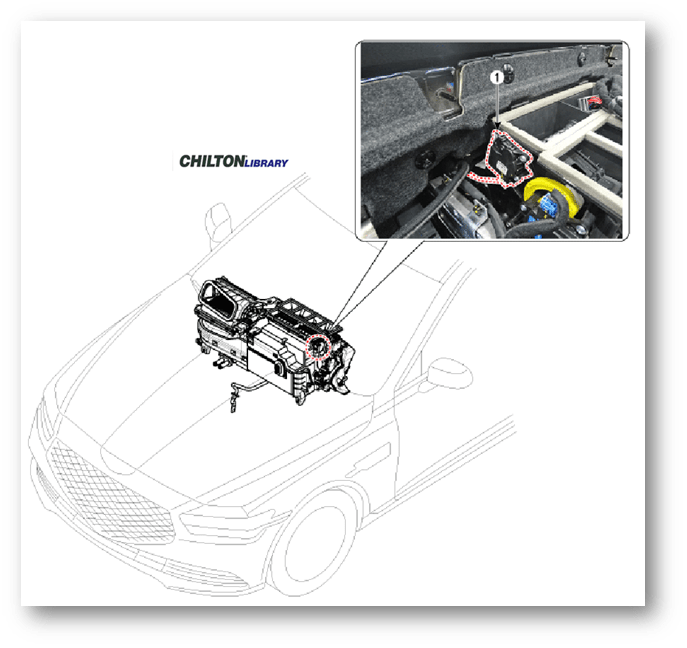 CHILTON LIBRARY

1