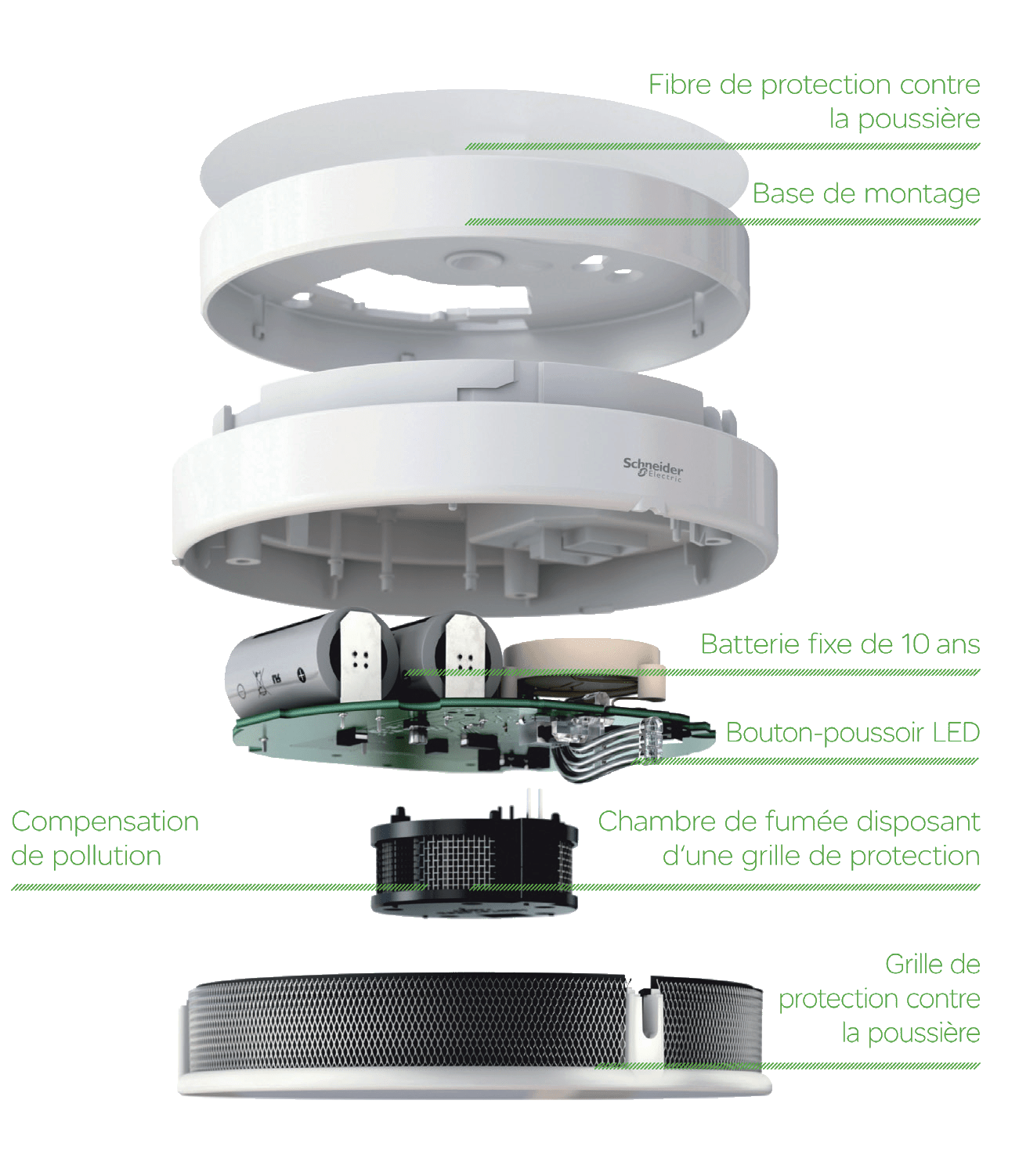 Fibre de protection contre la poussière

Base de montage

Schneider Electric

Batterie fixe de 10 ans

Bouton-poussoir LED

Compensation de pollution

Chambre de fumée disposant d'une grille de protection

Grille de protection contre la poussière