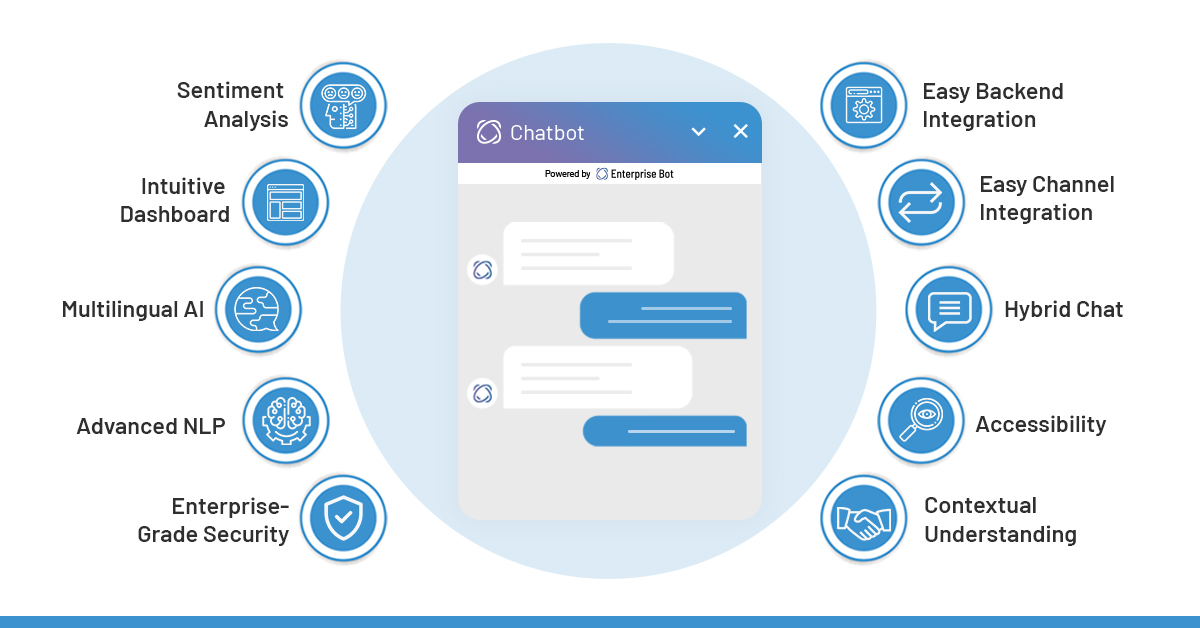 Sentiment Analysis

Intuitive Dashboard

Multilingual AI

Advanced NLP

Enterprise-Grade Security

Chatbot

Powered by Enterprise Bot

Easy Backend Integration

Easy Channel Integration

Hybrid Chat

Accessibility

Contextual Understanding