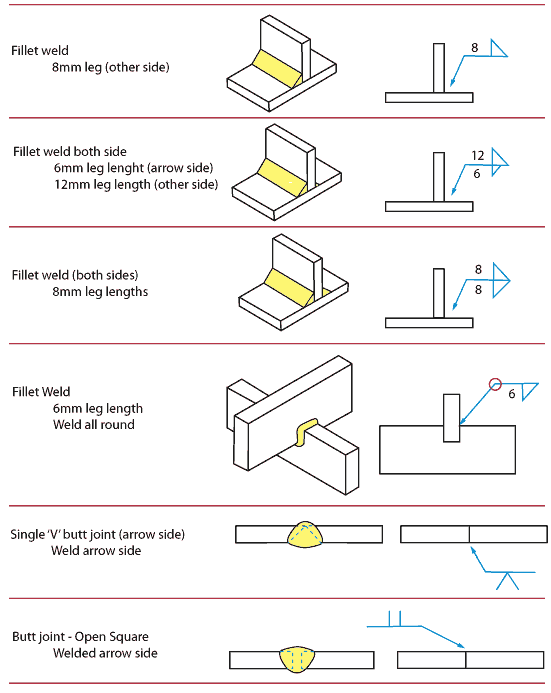 Fillet weld
8mm leg (other side)

8

Fillet weld both side
6mm leg lenght (arrow side)
12mm leg length (other side)

12
6

Fillet weld (both sides)
8mm leg lengths

8
8

Fillet Weld
6mm leg length
Weld all round

6

Single 'V' butt joint (arrow side)
Weld arrow side

Butt joint - Open Square
Welded arrow side