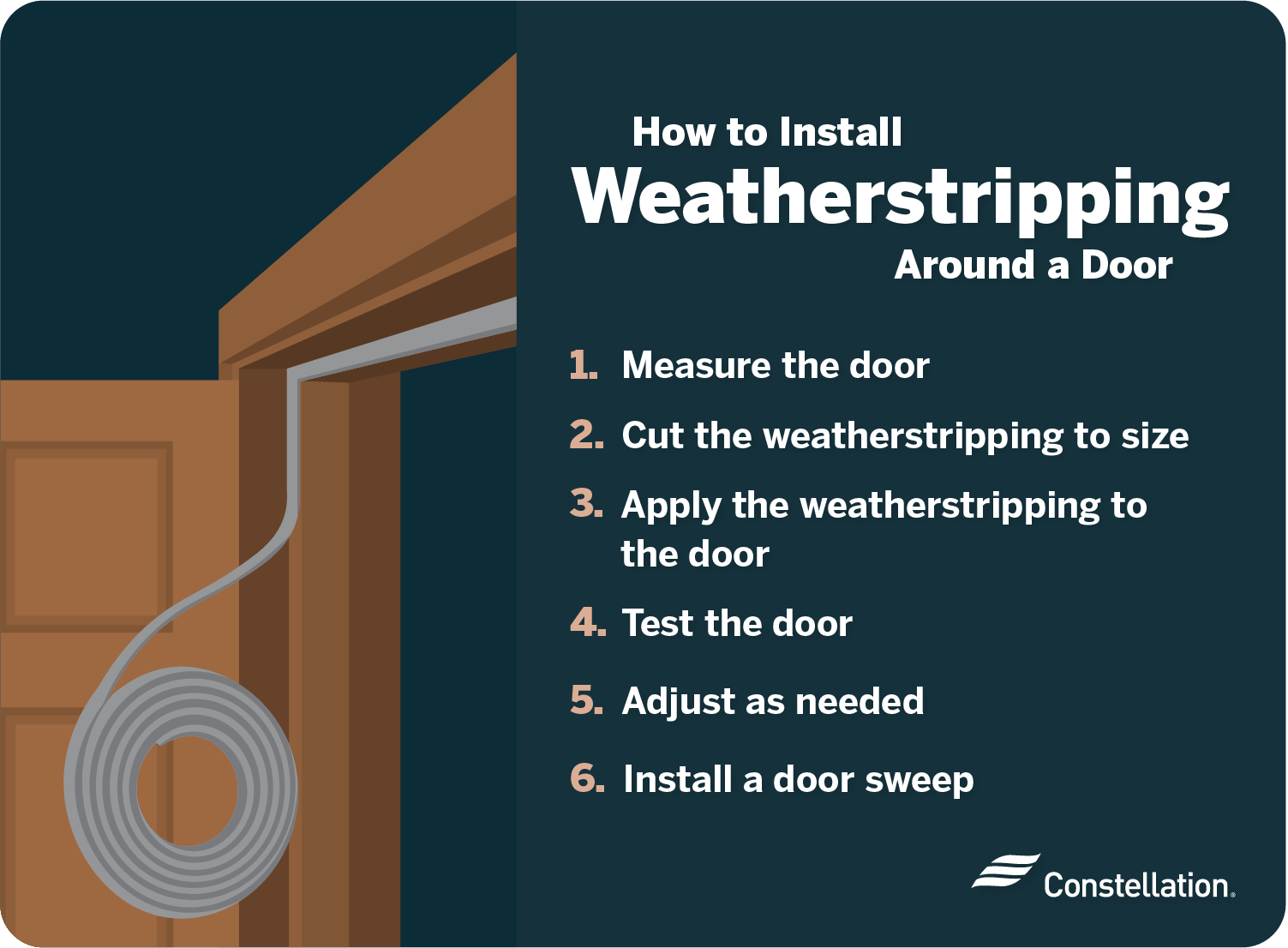 How to Install
Weatherstripping
Around a Door

1. Measure the door

2. Cut the weatherstripping to size

3. Apply the weatherstripping to the door

4. Test the door

5. Adjust as needed

6. Install a door sweep

Constellation.