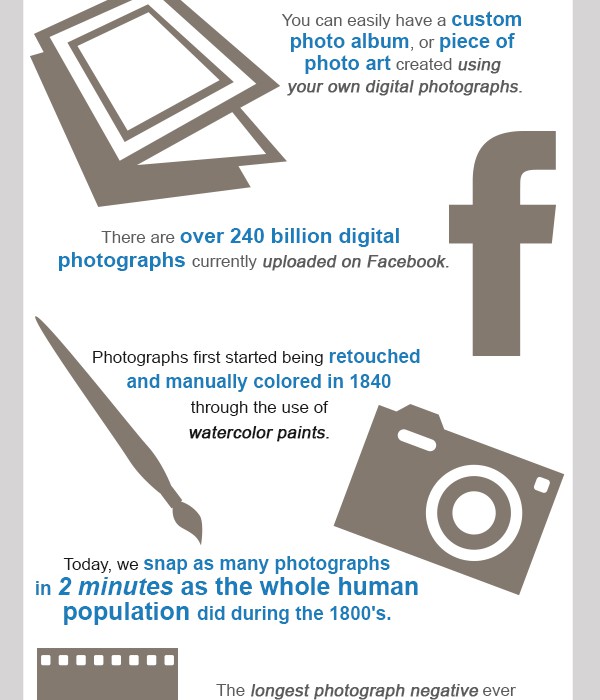 You can easily have a custom photo album, or piece of photo art created using your own digital photographs.

There are over 240 billion digital photographs currently uploaded on Facebook.

Photographs first started being retouched and manually colored in 1840 through the use of watercolor paints.

Today, we snap as many photographs in 2 minutes as the whole human population did during the 1800's.

The longest photograph negative ever