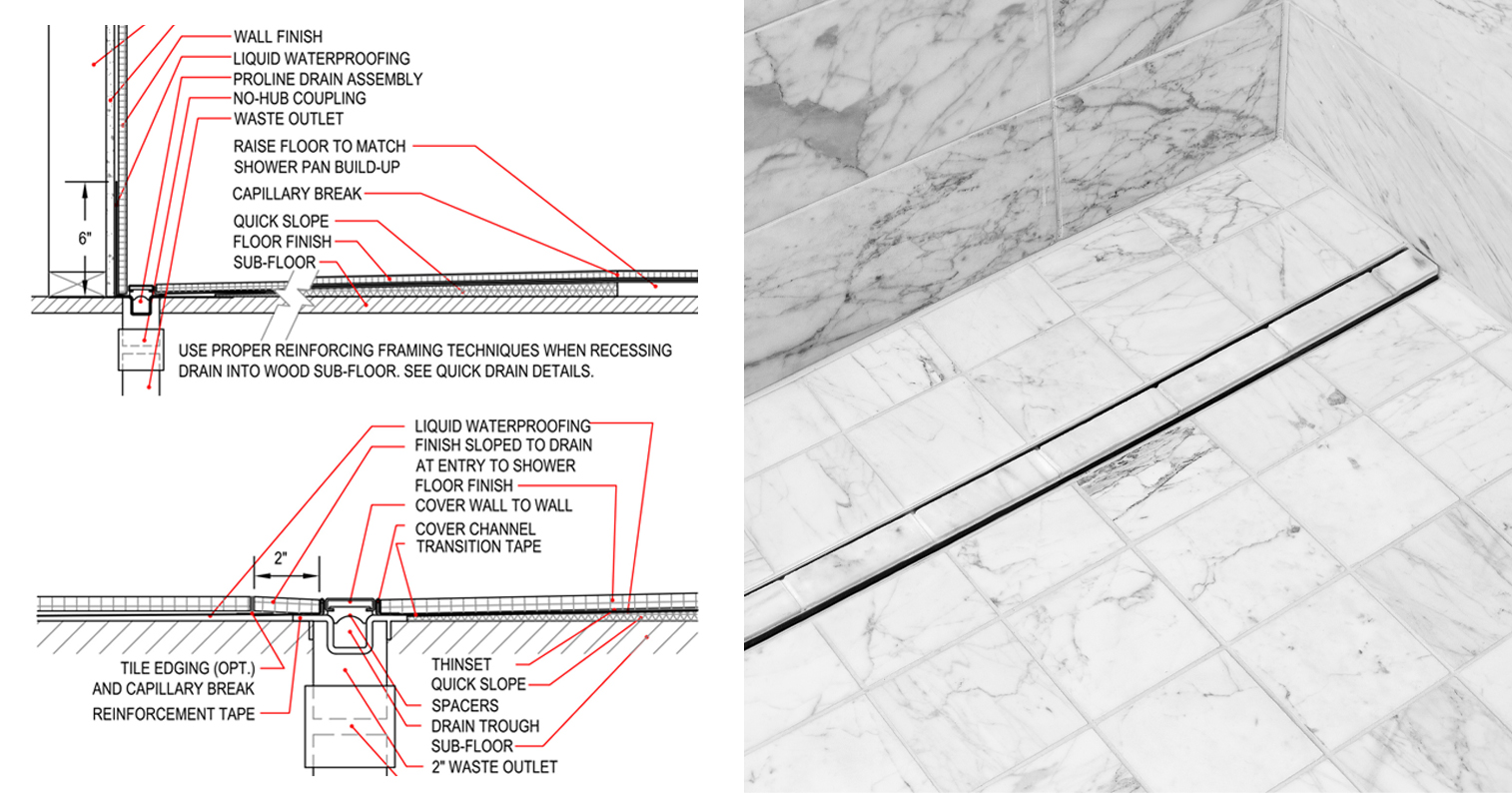 WALL FINISH
LIQUID WATERPROOFING
PROLINE DRAIN ASSEMBLY
NO-HUB COUPLING
WASTE OUTLET
RAISE FLOOR TO MATCH SHOWER PAN BUILD-UP
CAPILLARY BREAK
QUICK SLOPE
FLOOR FINISH
SUB-FLOOR
6"
USE PROPER REINFORCING FRAMING TECHNIQUES WHEN RECESSING DRAIN INTO WOOD SUB-FLOOR. SEE QUICK DRAIN DETAILS.

LIQUID WATERPROOFING
FINISH SLOPED TO DRAIN AT ENTRY TO SHOWER
FLOOR FINISH
COVER WALL TO WALL
COVER CHANNEL
TRANSITION TAPE
2"
TILE EDGING (OPT.) AND CAPILLARY BREAK
REINFORCEMENT TAPE
THINSET
QUICK SLOPE
SPACERS
DRAIN TROUGH
SUB-FLOOR
2" WASTE OUTLET