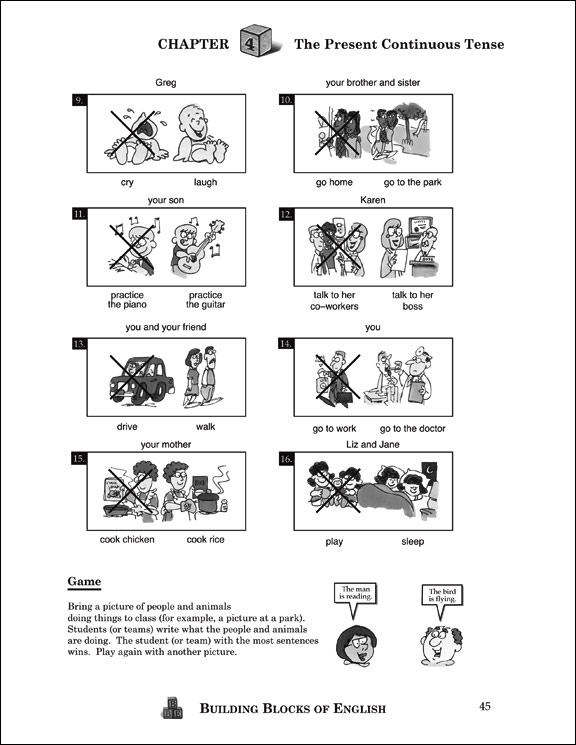 CHAPTER 4 The Present Continuous Tense

Greg

9.

cry laugh

your brother and sister

10.

go home go to the park

your son

11.

practice the piano practice the guitar

Karen

12.

talk to her co-workers talk to her boss

you and your friend

13.

drive walk

you

14.

go to work go to the doctor

your mother

15.

cook chicken cook rice

Liz and Jane

16.

play sleep

Game

Bring a picture of people and animals doing things to class (for example, a picture at a park). Students (or teams) write what the people and animals are doing. The student (or team) with the most sentences wins. Play again with another picture.

The man is reading.

The bird is flying.

BUILDING BLOCKS OF ENGLISH 45