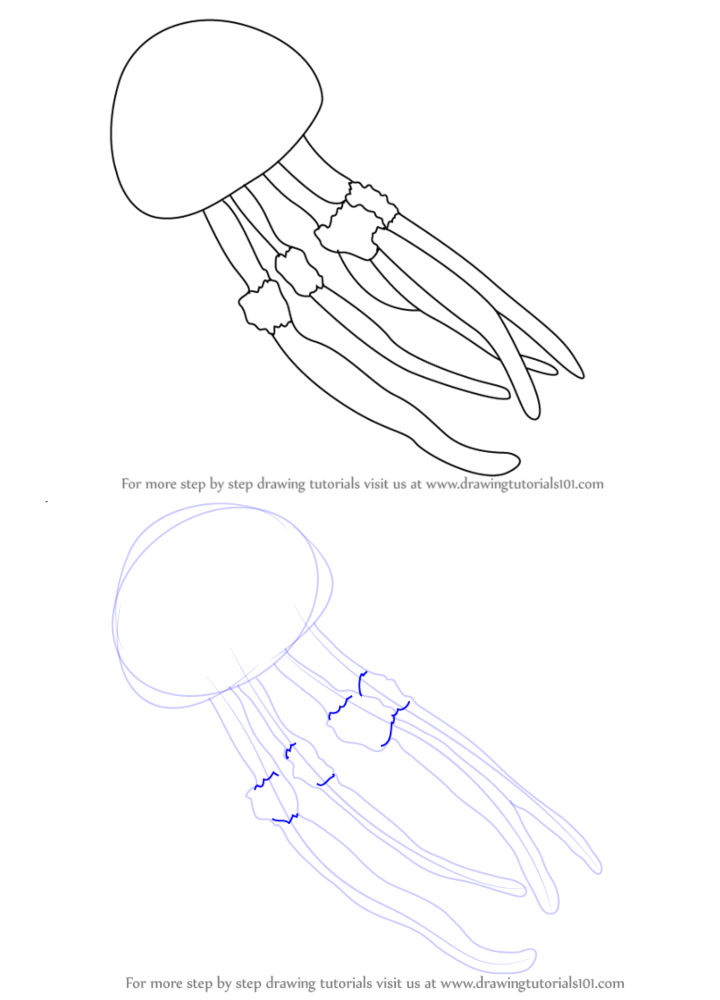 For more step by step drawing tutorials visit us at www.drawingtutorials101.com

For more step by step drawing tutorials visit us at www.drawingtutorials101.com