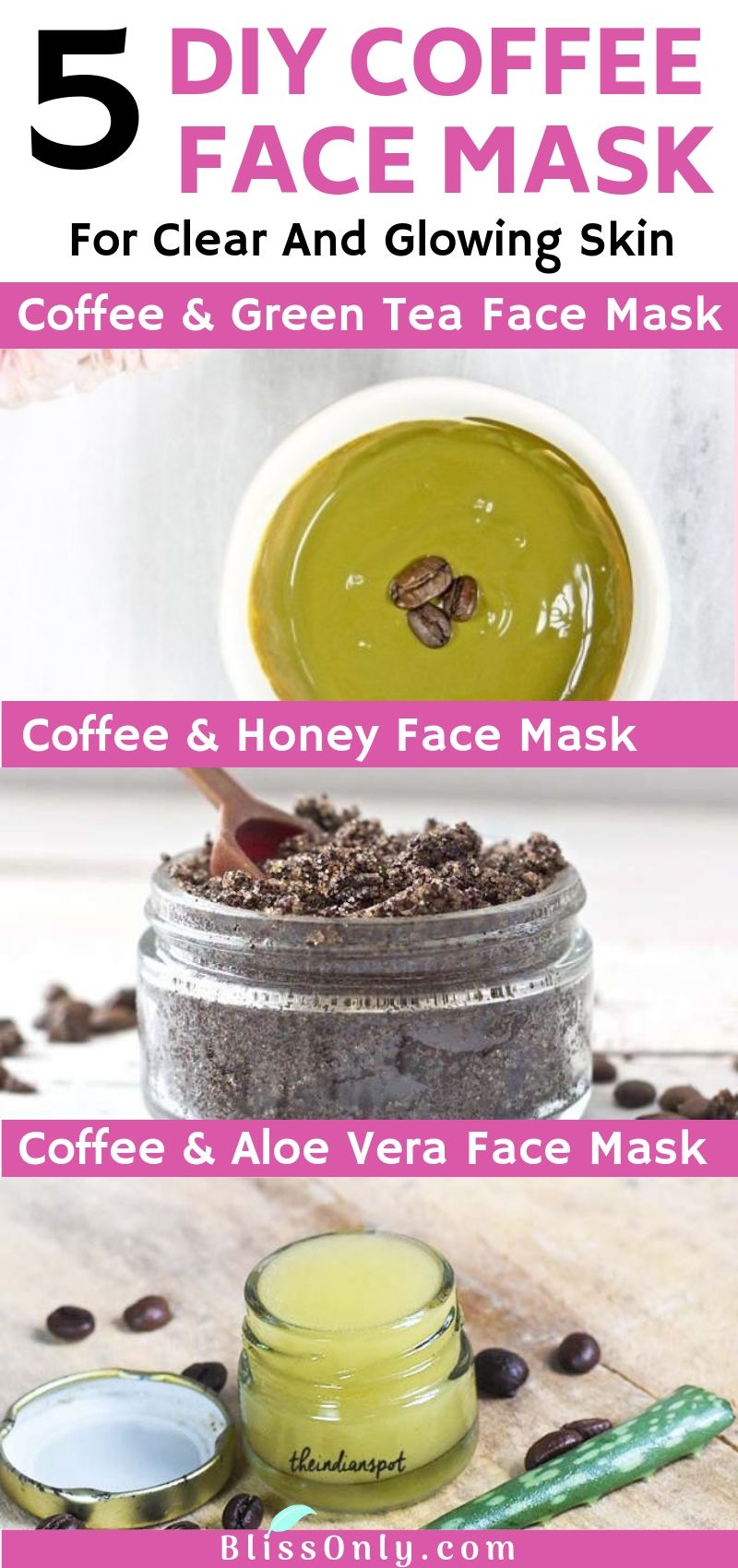 5 DIY COFFEE FACE MASK

For Clear And Glowing Skin

Coffee & Green Tea Face Mask

Coffee & Honey Face Mask

Coffee & Aloe Vera Face Mask

theindianspot

BlissOnly.com