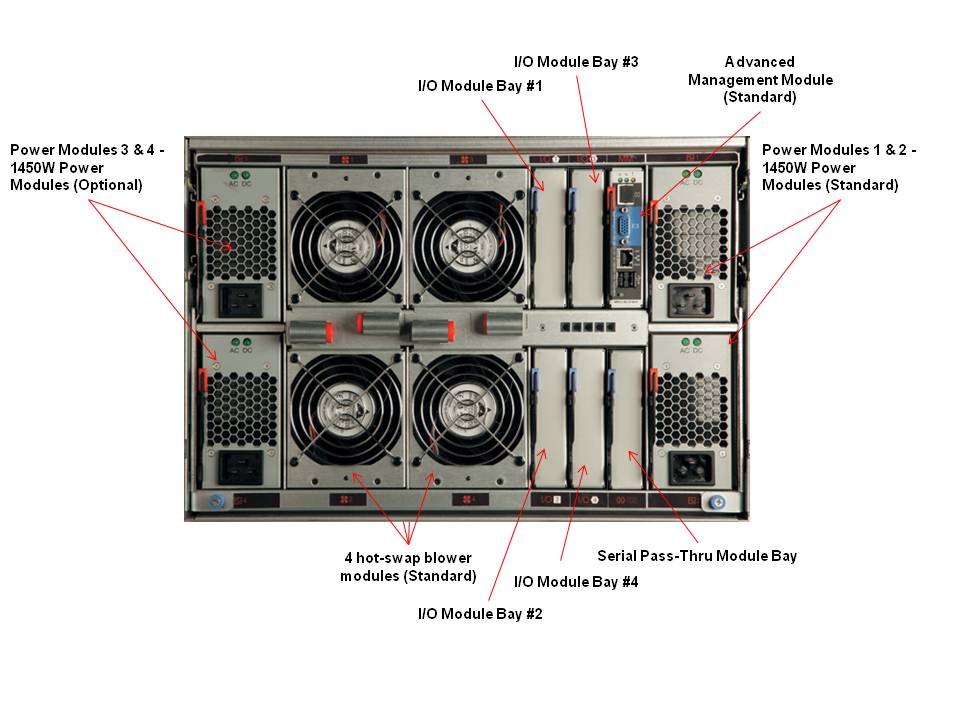 I/O Module Bay #3

I/O Module Bay #1

Advanced Management Module (Standard)

Power Modules 3 & 4 - 1450W Power Modules (Optional)

Power Modules 1 & 2 - 1450W Power Modules (Standard)

AC DC

AC DC

AC DC

AC DC

4 hot-swap blower modules (Standard)

Serial Pass-Thru Module Bay

I/O Module Bay #4

I/O Module Bay #2