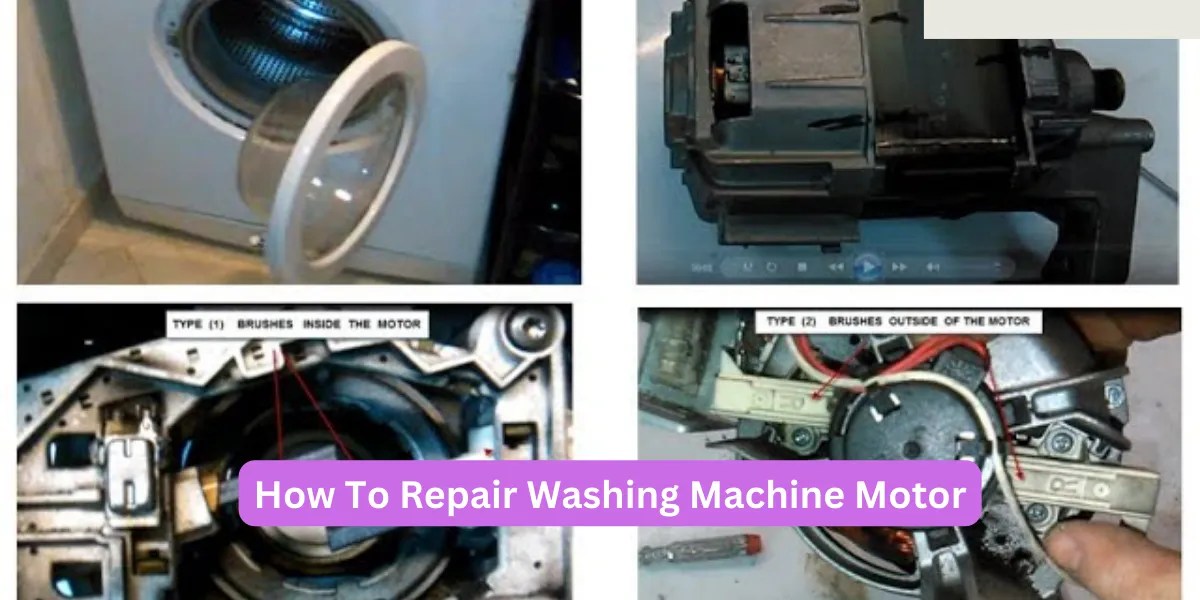 TYPE (1) BRUSHES INSIDE THE MOTOR

TYPE (2) BRUSHES OUTSIDE OF THE MOTOR

How To Repair Washing Machine Motor