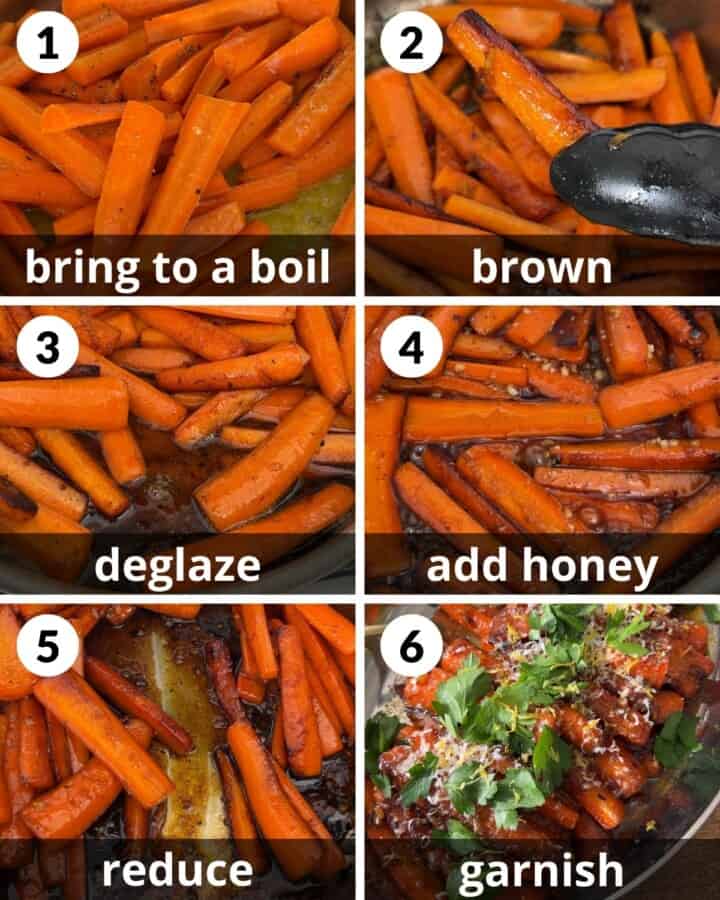 1
bring to a boil

2
brown

3
deglaze

4
add honey

5
reduce

6
garnish