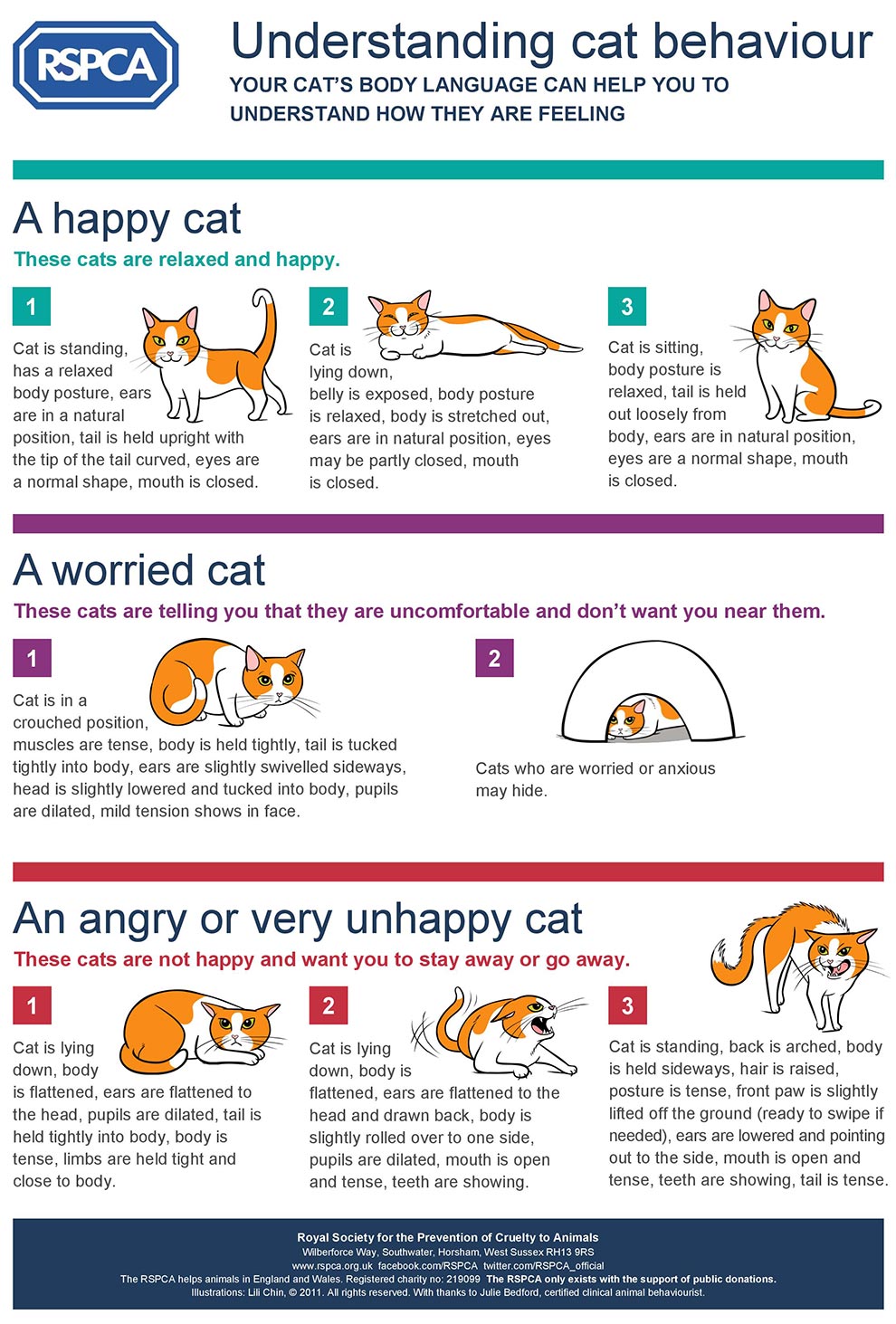 RSPCA

Understanding cat behaviour

YOUR CAT'S BODY LANGUAGE CAN HELP YOU TO UNDERSTAND HOW THEY ARE FEELING

A happy cat

These cats are relaxed and happy.

1

Cat is standing, has a relaxed body posture, ears are in a natural position, tail is held upright with the tip of the tail curved, eyes are a normal shape, mouth is closed.

2

Cat is lying down, belly is exposed, body posture is relaxed, body is stretched out, ears are in natural position, eyes may be partly closed, mouth is closed.

3

Cat is sitting, body posture is relaxed, tail is held out loosely from body, ears are in natural position, eyes are a normal shape, mouth is closed.

A worried cat

These cats are telling you that they are uncomfortable and don't want you near them.

1

Cat is in a crouched position, muscles are tense, body is held tightly, tail is tucked tightly into body, ears are slightly swivelled sideways, head is slightly lowered and tucked into body, pupils are dilated, mild tension shows in face.

2

Cats who are worried or anxious may hide.

An angry or very unhappy cat

These cats are not happy and want you to stay away or go away.

1

Cat is lying down, body is flattened, ears are flattened to the head, pupils are dilated, tail is held tightly into body, body is tense, limbs are held tight and close to body.

2

Cat is lying down, body is flattened, ears are flattened to the head and drawn back, body is slightly rolled over to one side, pupils are dilated, mouth is open and tense, teeth are showing.

3

Cat is standing, back is arched, body is held sideways, hair is raised, posture is tense, front paw is slightly lifted off the ground (ready to swipe if needed), ears are lowered and pointing out to the side, mouth is open and tense, teeth are showing, tail is tense.

Royal Society for the Prevention of Cruelty to Animals
Wilberforce Way, Southwater, Horsham, West Sussex RH13 9RS
www.rspca.org.uk facebook.com/RSPCA twitter.com/RSPCA_official
The RSPCA helps animals in England and Wales. Registered charity no: 219099 The RSPCA only exists with the support of public donations.
Illustrations: Lili Chin, © 2011. All rights reserved. With thanks to Julie Bedford, certified clinical animal behaviourist.