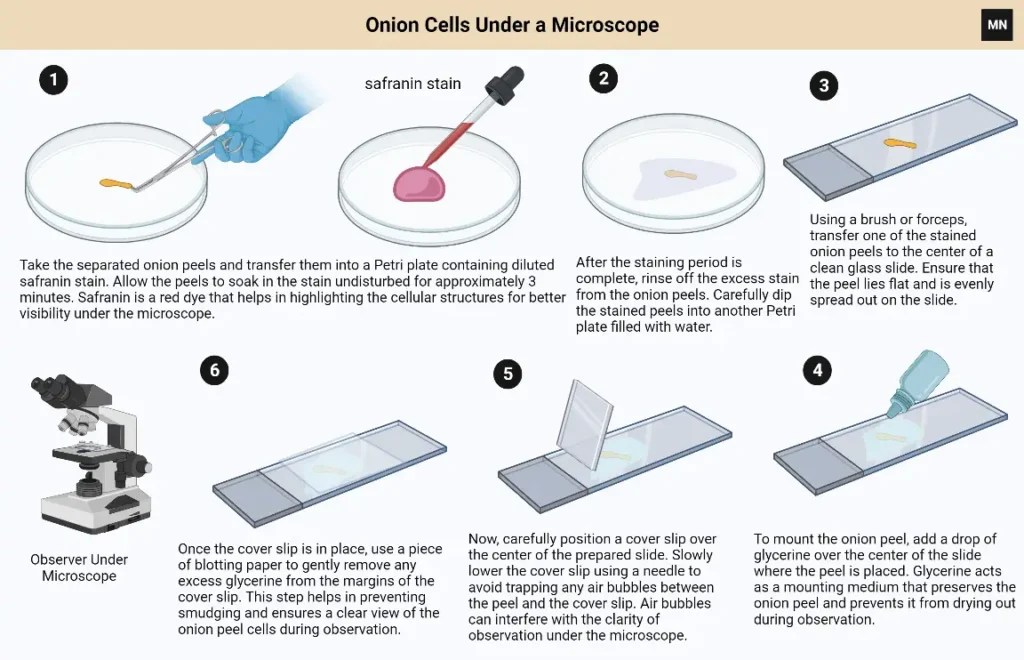 Onion Cells Under a Microscope

MN

1

safranin stain

Take the separated onion peels and transfer them into a Petri plate containing diluted safranin stain. Allow the peels to soak in the stain undisturbed for approximately 3 minutes. Safranin is a red dye that helps in highlighting the cellular structures for better visibility under the microscope.

2

After the staining period is complete, rinse off the excess stain from the onion peels. Carefully dip the stained peels into another Petri plate filled with water.

3

Using a brush or forceps, transfer one of the stained onion peels to the center of a clean glass slide. Ensure that the peel lies flat and is evenly spread out on the slide.

Observer Under Microscope

6

Once the cover slip is in place, use a piece of blotting paper to gently remove any excess glycerine from the margins of the cover slip. This step helps in preventing smudging and ensures a clear view of the onion peel cells during observation.

5

Now, carefully position a cover slip over the center of the prepared slide. Slowly lower the cover slip using a needle to avoid trapping any air bubbles between the peel and the cover slip. Air bubbles can interfere with the clarity of observation under the microscope.

4

To mount the onion peel, add a drop of glycerine over the center of the slide where the peel is placed. Glycerine acts as a mounting medium that preserves the onion peel and prevents it from drying out during observation.