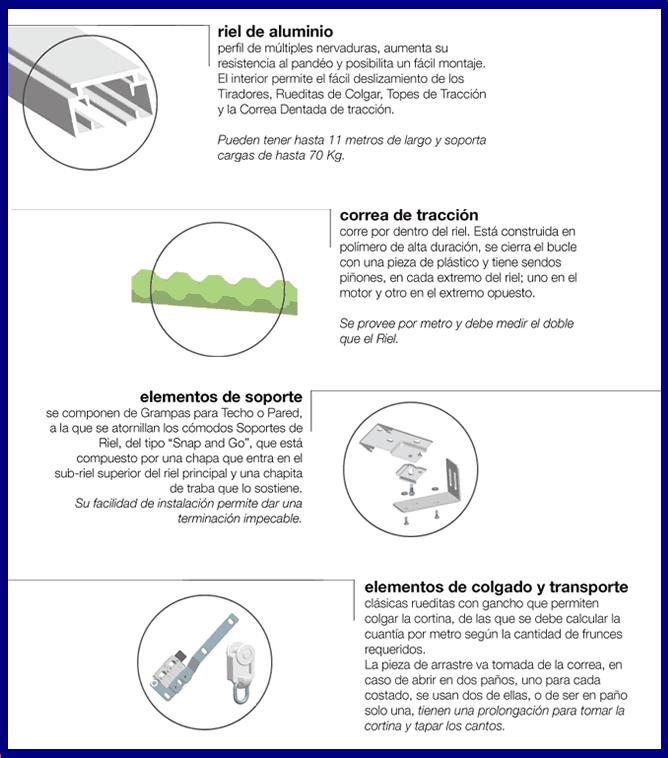 riel de aluminio
perfil de múltiples nervaduras, aumenta su resistencia al pandéo y posibilita un fácil montaje. El interior permite el fácil deslizamiento de los Tiradores, Rueditas de Colgar, Topes de Tracción y la Correa Dentada de tracción.

Pueden tener hasta 11 metros de largo y soporta cargas de hasta 70 Kg.

correa de tracción
corre por dentro del riel. Está construida en polímero de alta duración, se cierra el bucle con una pieza de plástico y tiene sendos piñones, en cada extremo del riel; uno en el motor y otro en el extremo opuesto.

Se provee por metro y debe medir el doble que el Riel.

elementos de soporte
se componen de Grampas para Techo o Pared, a la que se atornillan los cómodos Soportes de Riel, del tipo "Snap and Go", que está compuesto por una chapa que entra en el sub-riel superior del riel principal y una chapita de traba que lo sostiene.
Su facilidad de instalación permite dar una terminación impecable.

elementos de colgado y transporte
clásicas rueditas con gancho que permiten colgar la cortina, de las que se debe calcular la cuantía por metro según la cantidad de frunces requeridos.
La pieza de arrastre va tomada de la correa, en caso de abrir en dos paños, uno para cada costado, se usan dos de ellas, o de ser en paño solo una, tienen una prolongación para tomar la cortina y tapar los cantos.