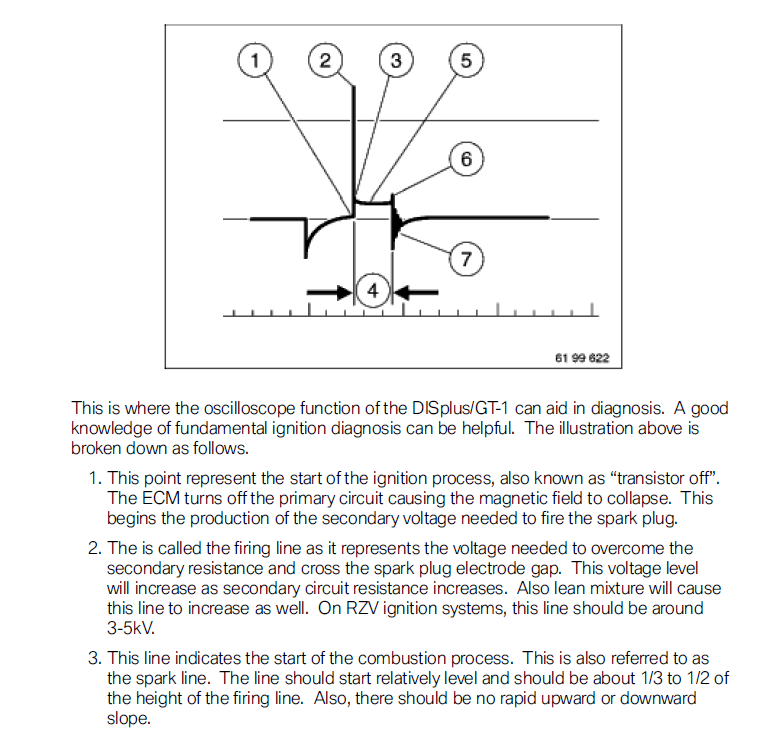 1
2
3
5
6
7
4

61 99 622

This is where the oscilloscope function of the DISplus/GT-1 can aid in diagnosis. A good knowledge of fundamental ignition diagnosis can be helpful. The illustration above is broken down as follows.

1. This point represent the start of the ignition process, also known as “transistor off”. The ECM turns off the primary circuit causing the magnetic field to collapse. This begins the production of the secondary voltage needed to fire the spark plug.

2. The is called the firing line as it represents the voltage needed to overcome the secondary resistance and cross the spark plug electrode gap. This voltage level will increase as secondary circuit resistance increases. Also lean mixture will cause this line to increase as well. On RZV ignition systems, this line should be around 3-5kV.

3. This line indicates the start of the combustion process. This is also referred to as the spark line. The line should start relatively level and should be about 1/3 to 1/2 of the height of the firing line. Also, there should be no rapid upward or downward slope.