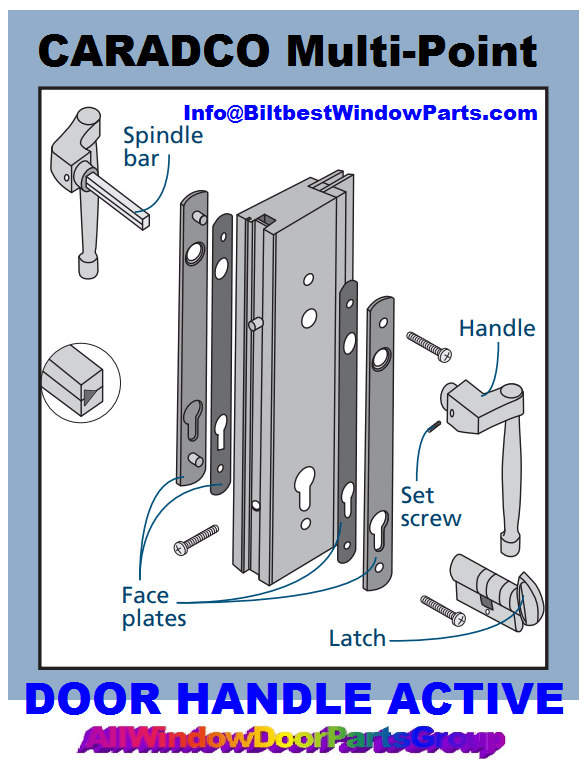 CARADCO Multi-Point

Info@BiltbestWindowParts.com

Spindle bar

Handle

Set screw

Face plates

Latch

DOOR HANDLE ACTIVE

AllWindowDoorPartsGroup