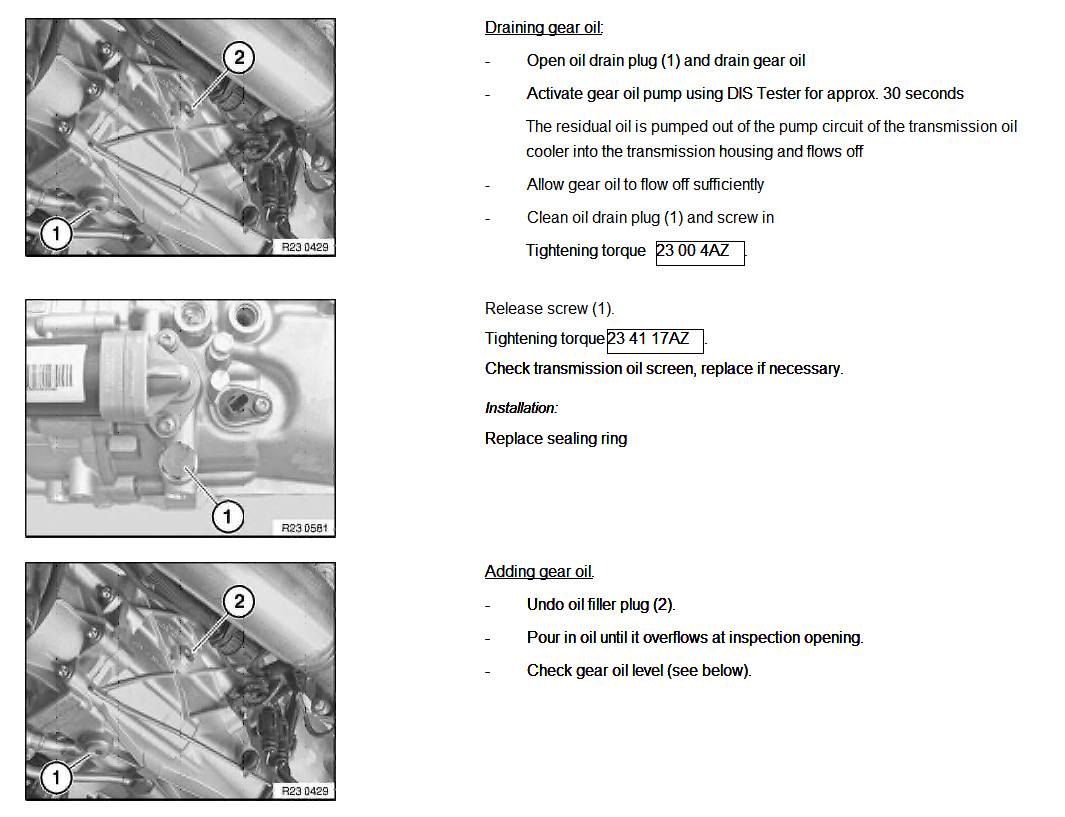 2

1

R23 0429

Draining gear oil:

- Open oil drain plug (1) and drain gear oil

- Activate gear oil pump using DIS Tester for approx. 30 seconds

The residual oil is pumped out of the pump circuit of the transmission oil cooler into the transmission housing and flows off

- Allow gear oil to flow off sufficiently

- Clean oil drain plug (1) and screw in

Tightening torque 23 00 4AZ .

1

R23 0581

Release screw (1).

Tightening torque 23 41 17AZ .

Check transmission oil screen, replace if necessary.

Installation:

Replace sealing ring

2

1

R23 0429

Adding gear oil.

- Undo oil filler plug (2).

- Pour in oil until it overflows at inspection opening.

- Check gear oil level (see below).