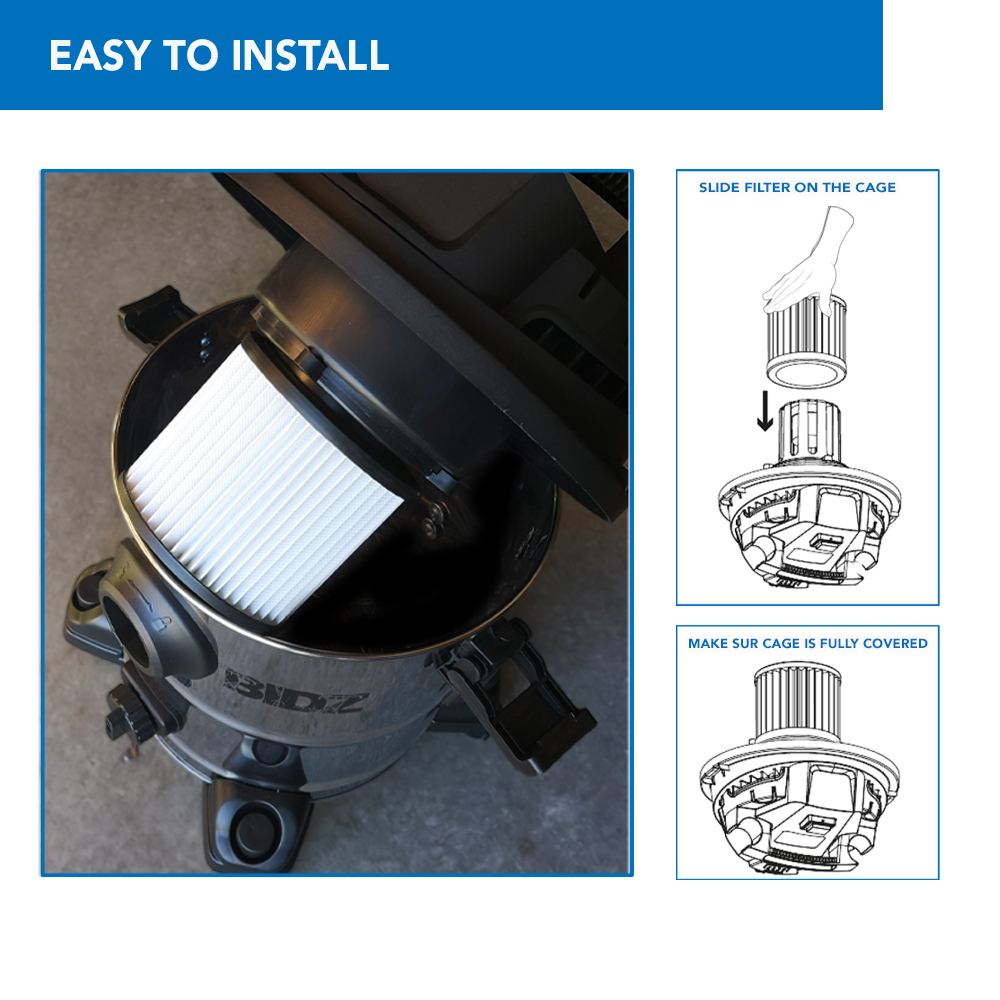 EASY TO INSTALL

BIDZ

SLIDE FILTER ON THE CAGE

MAKE SUR CAGE IS FULLY COVERED