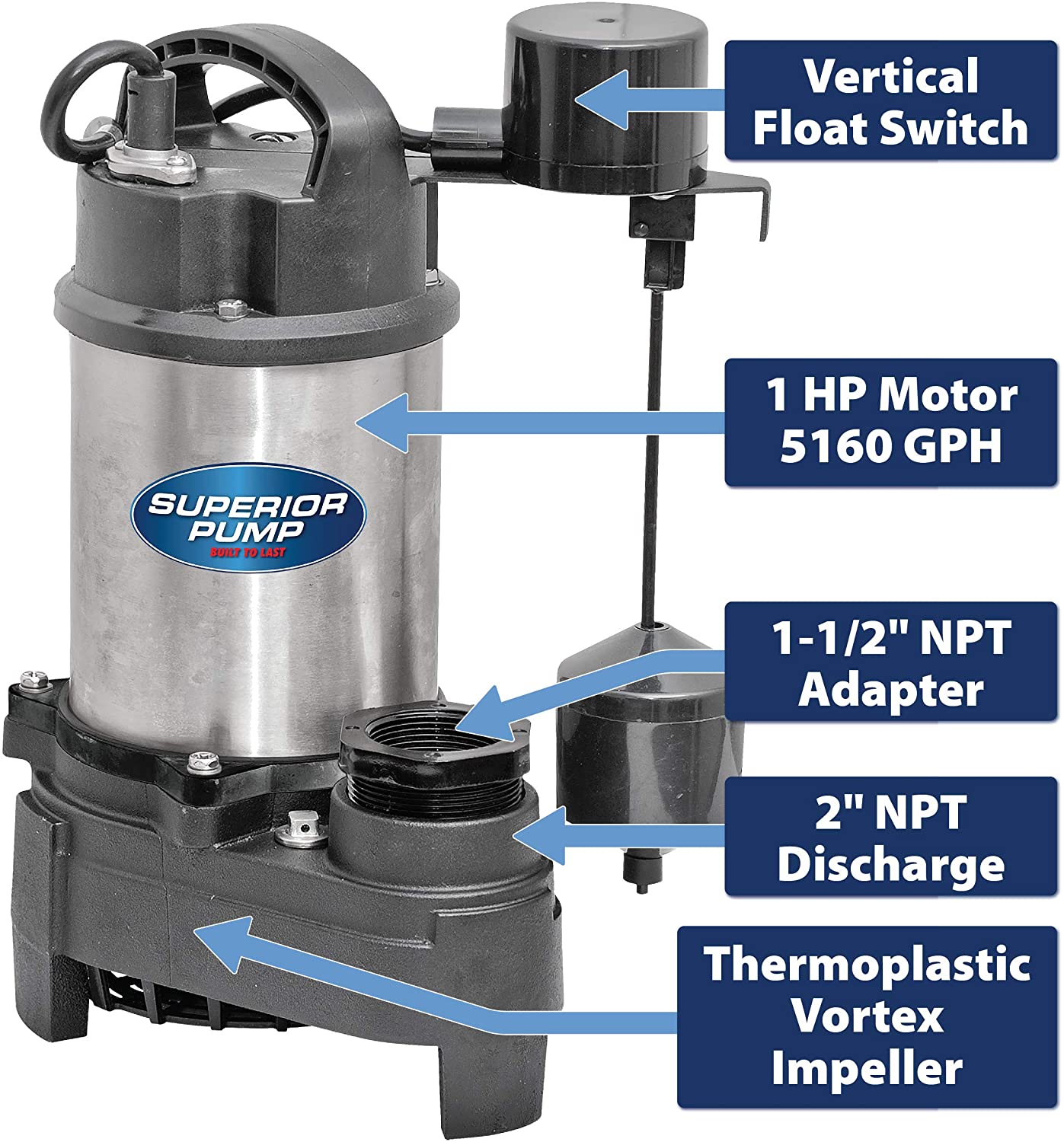 Vertical Float Switch

1 HP Motor 5160 GPH

SUPERIOR PUMP BUILT TO LAST

1-1/2" NPT Adapter

2" NPT Discharge

Thermoplastic Vortex Impeller