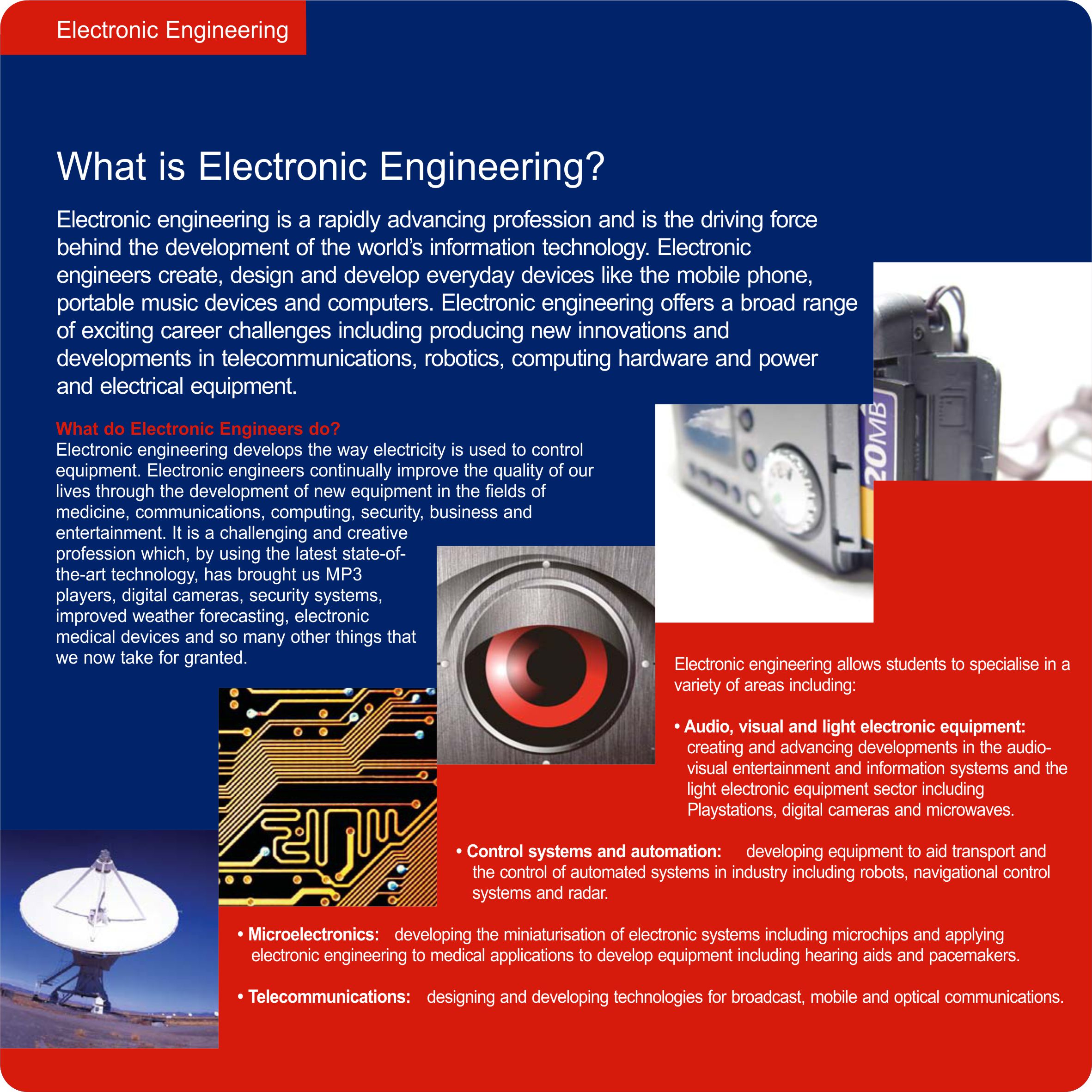 Electronic Engineering

What is Electronic Engineering?

Electronic engineering is a rapidly advancing profession and is the driving force behind the development of the world's information technology. Electronic engineers create, design and develop everyday devices like the mobile phone, portable music devices and computers. Electronic engineering offers a broad range of exciting career challenges including producing new innovations and developments in telecommunications, robotics, computing hardware and power and electrical equipment.

What do Electronic Engineers do?
Electronic engineering develops the way electricity is used to control equipment. Electronic engineers continually improve the quality of our lives through the development of new equipment in the fields of medicine, communications, computing, security, business and entertainment. It is a challenging and creative profession which, by using the latest state-of-the-art technology, has brought us MP3 players, digital cameras, security systems, improved weather forecasting, electronic medical devices and so many other things that we now take for granted.

20MB

Electronic engineering allows students to specialise in a variety of areas including:

• Audio, visual and light electronic equipment: creating and advancing developments in the audio-visual entertainment and information systems and the light electronic equipment sector including Playstations, digital cameras and microwaves.

• Control systems and automation: developing equipment to aid transport and the control of automated systems in industry including robots, navigational control systems and radar.

• Microelectronics: developing the miniaturisation of electronic systems including microchips and applying electronic engineering to medical applications to develop equipment including hearing aids and pacemakers.

• Telecommunications: designing and developing technologies for broadcast, mobile and optical communications.