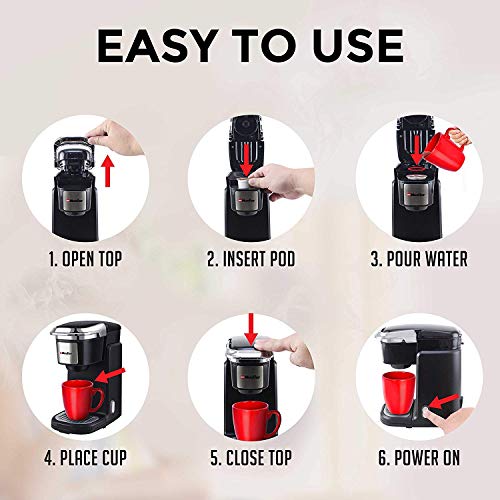 EASY TO USE

1. OPEN TOP

2. INSERT POD

3. POUR WATER

4. PLACE CUP

5. CLOSE TOP

6. POWER ON