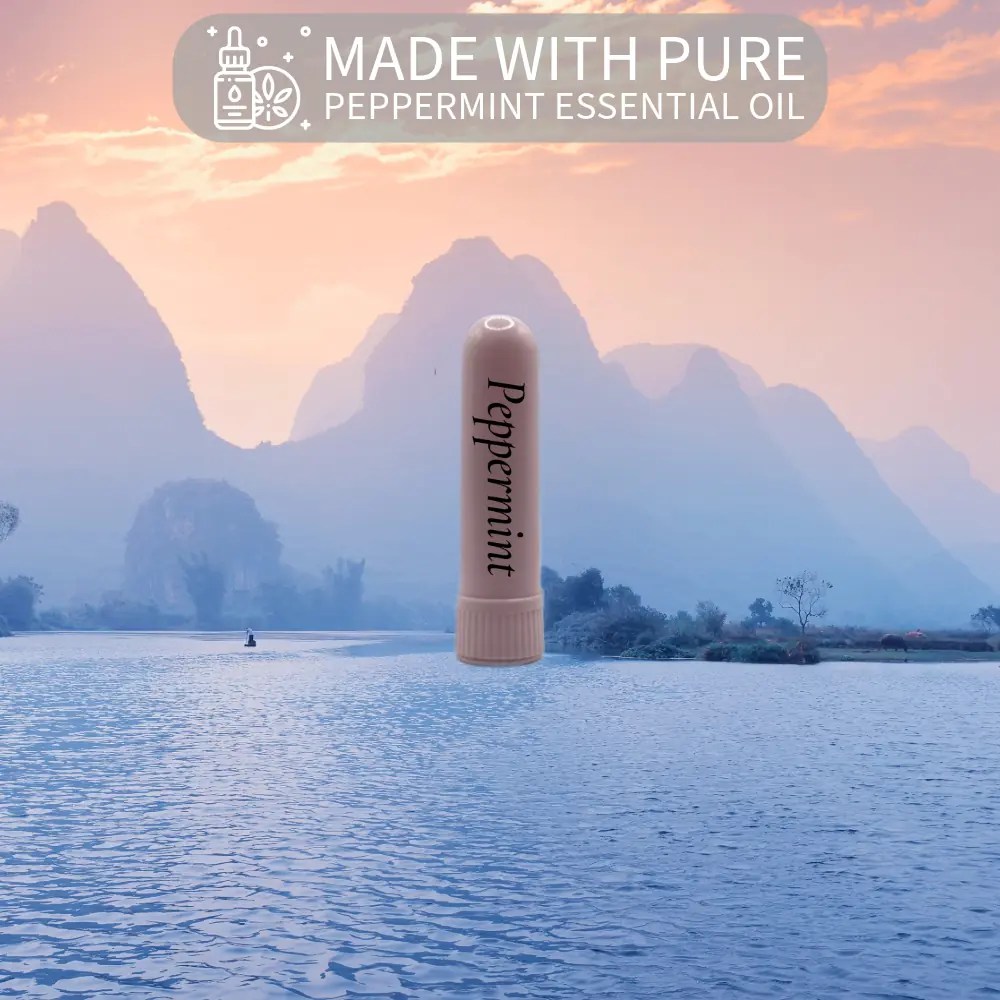 MADE WITH PURE
PEPPERMINT ESSENTIAL OIL

Peppermint