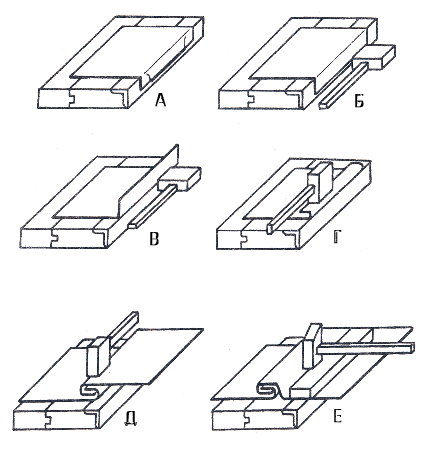 А
Б
В
Г
Д
Е