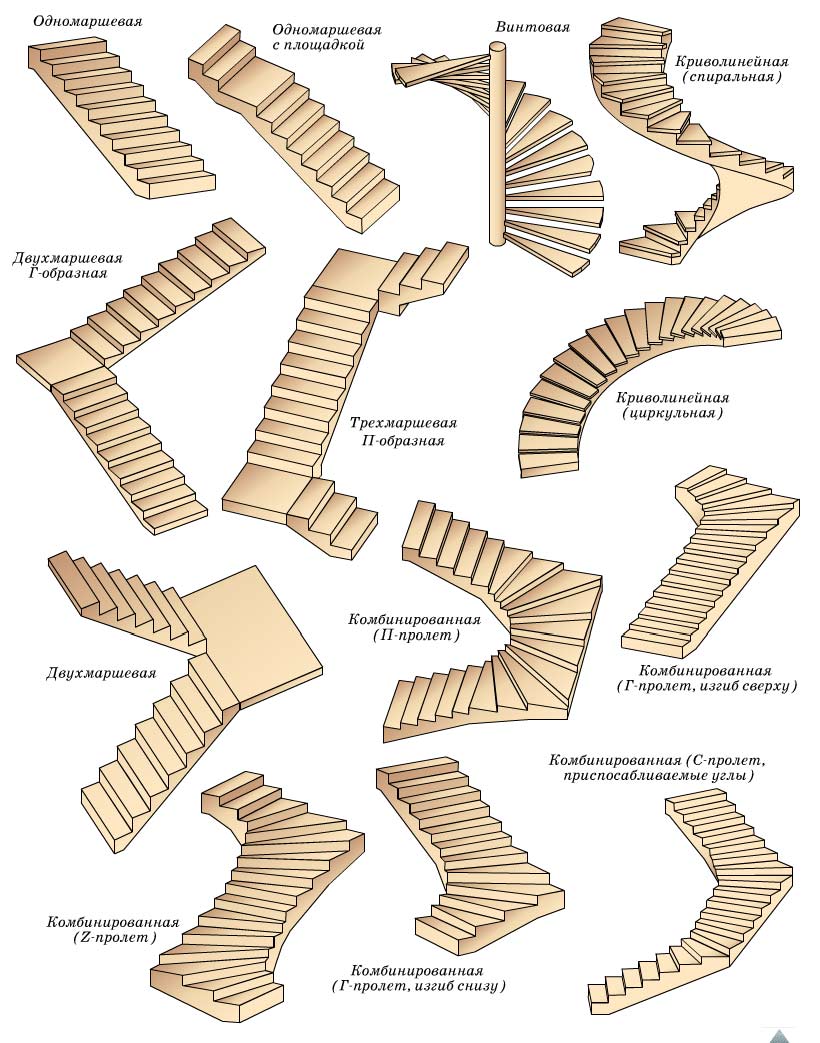 Одномаршевая

Одномаршевая с площадкой

Винтовая

Криволинейная (спиральная)

Двухмаршевая Г-образная

Трехмаршевая П-образная

Криволинейная (циркульная)

Двухмаршевая

Комбинированная (П-пролет)

Комбинированная (Г-пролет, изгиб сверху)

Комбинированная (С-пролет, приспосабливаемые углы)

Комбинированная (Z-пролет)

Комбинированная (Г-пролет, изгиб снизу)