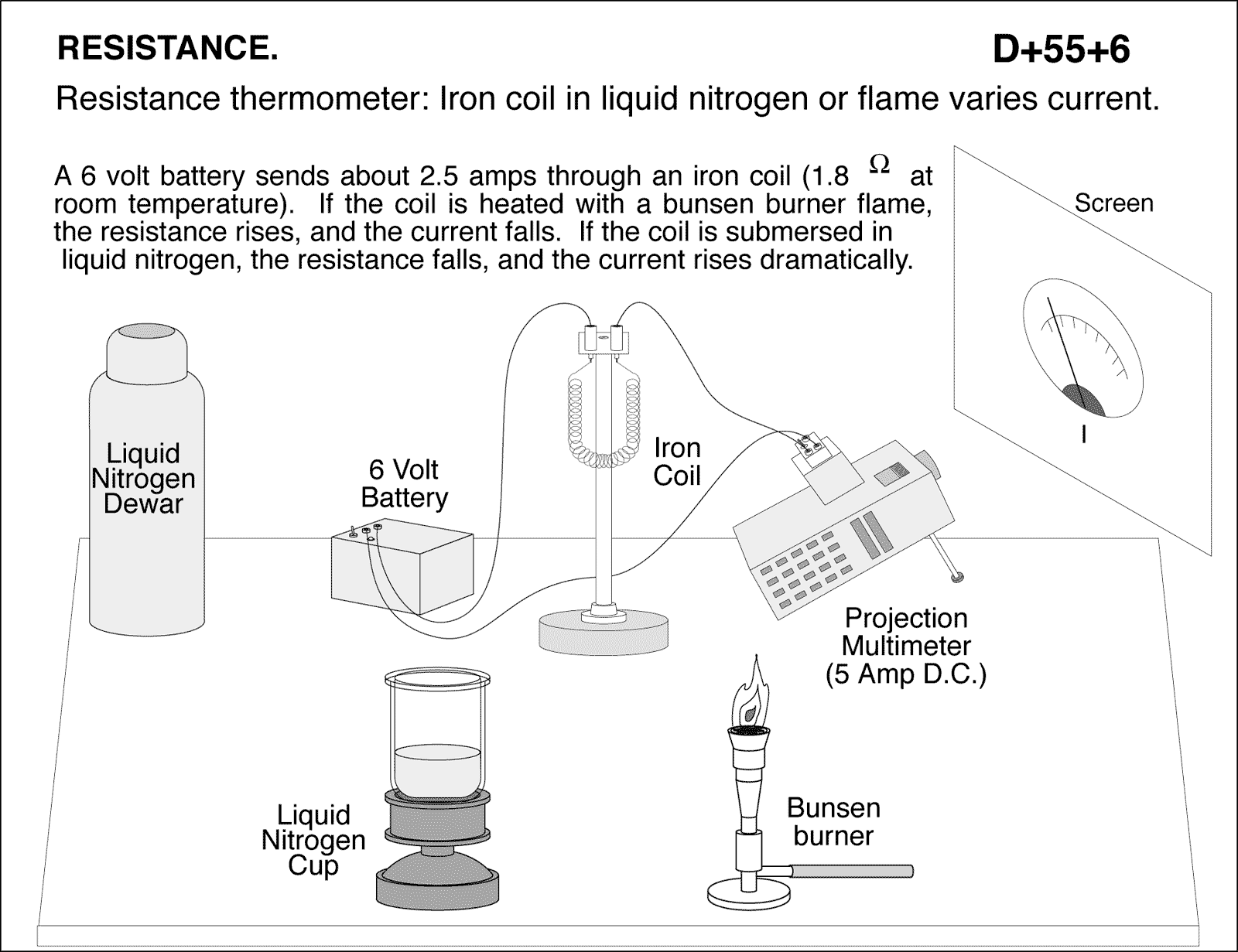 RESISTANCE.

D+55+6

Resistance thermometer: Iron coil in liquid nitrogen or flame varies current.

A 6 volt battery sends about 2.5 amps through an iron coil (1.8 $\Omega$ at room temperature). If the coil is heated with a bunsen burner flame, the resistance rises, and the current falls. If the coil is submersed in liquid nitrogen, the resistance falls, and the current rises dramatically.

Screen

I

Liquid Nitrogen Dewar

6 Volt Battery

Iron Coil

Projection Multimeter (5 Amp D.C.)

Liquid Nitrogen Cup

Bunsen burner