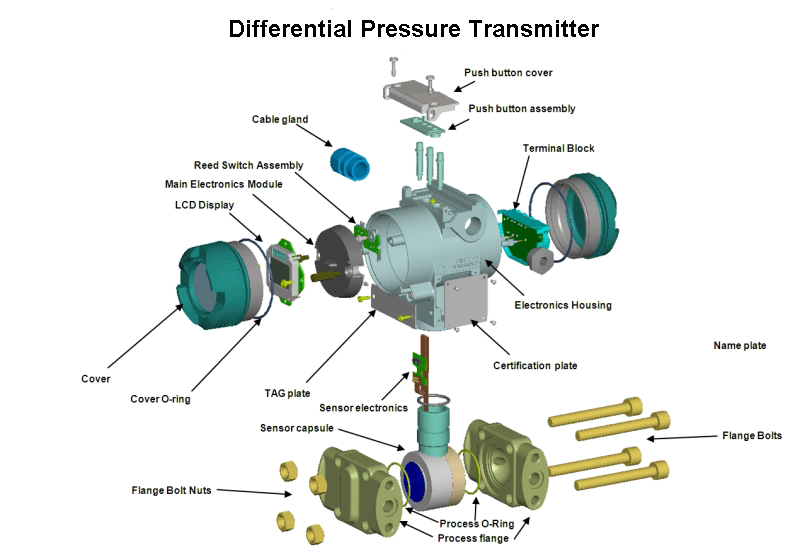 Differential Pressure Transmitter

Push button cover

Push button assembly

Cable gland

Terminal Block

Reed Switch Assembly

Main Electronics Module

LCD Display

Electronics Housing

Name plate

Certification plate

Cover

Cover O-ring

TAG plate

Sensor electronics

Sensor capsule

Flange Bolts

Flange Bolt Nuts

Process O-Ring

Process flange