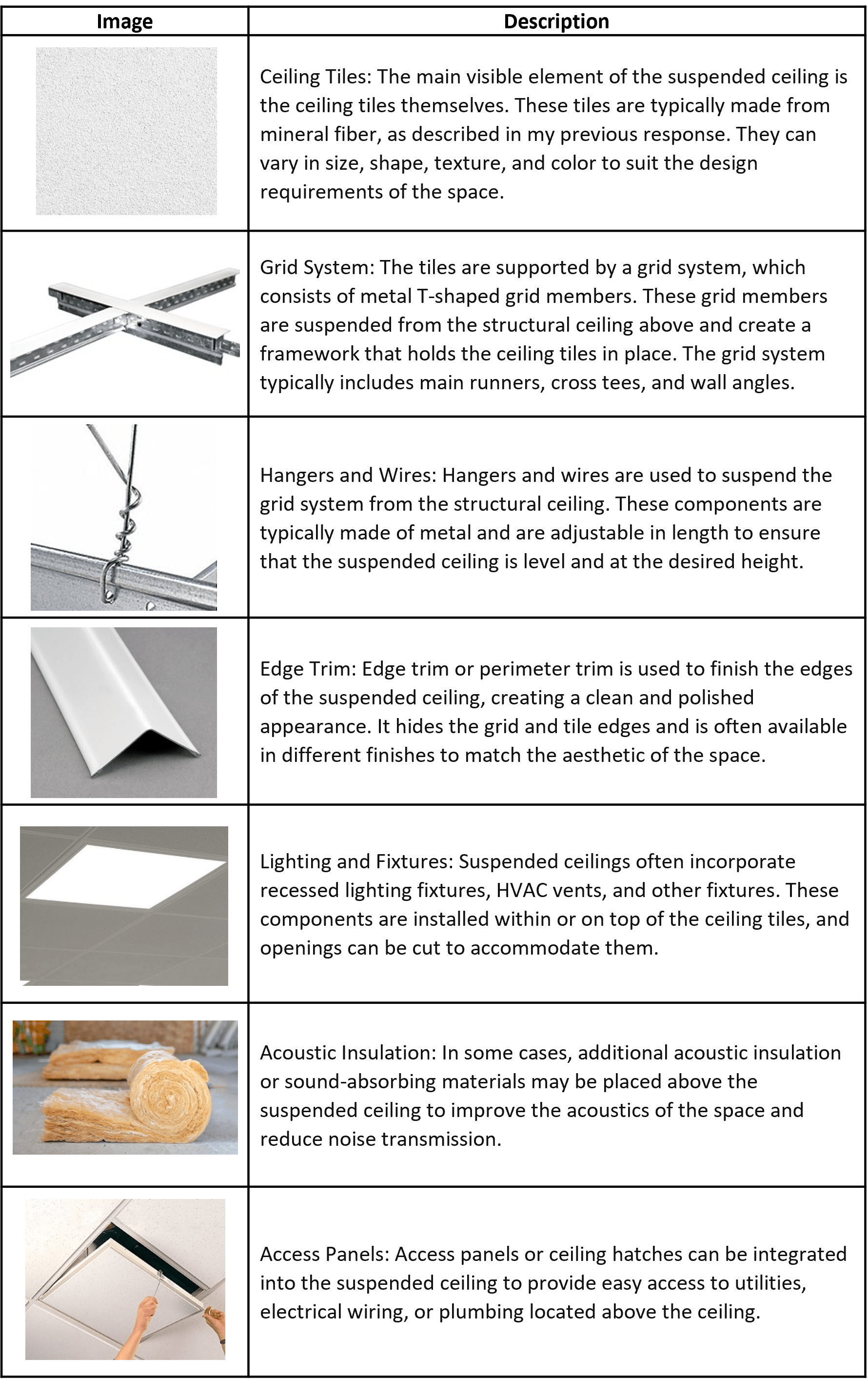 | Image | Description |
|---|---|
| | Ceiling Tiles: The main visible element of the suspended ceiling is the ceiling tiles themselves. These tiles are typically made from mineral fiber, as described in my previous response. They can vary in size, shape, texture, and color to suit the design requirements of the space. |
| | Grid System: The tiles are supported by a grid system, which consists of metal T-shaped grid members. These grid members are suspended from the structural ceiling above and create a framework that holds the ceiling tiles in place. The grid system typically includes main runners, cross tees, and wall angles. |
| | Hangers and Wires: Hangers and wires are used to suspend the grid system from the structural ceiling. These components are typically made of metal and are adjustable in length to ensure that the suspended ceiling is level and at the desired height. |
| | Edge Trim: Edge trim or perimeter trim is used to finish the edges of the suspended ceiling, creating a clean and polished appearance. It hides the grid and tile edges and is often available in different finishes to match the aesthetic of the space. |
| | Lighting and Fixtures: Suspended ceilings often incorporate recessed lighting fixtures, HVAC vents, and other fixtures. These components are installed within or on top of the ceiling tiles, and openings can be cut to accommodate them. |
| | Acoustic Insulation: In some cases, additional acoustic insulation or sound-absorbing materials may be placed above the suspended ceiling to improve the acoustics of the space and reduce noise transmission. |
| | Access Panels: Access panels or ceiling hatches can be integrated into the suspended ceiling to provide easy access to utilities, electrical wiring, or plumbing located above the ceiling. |