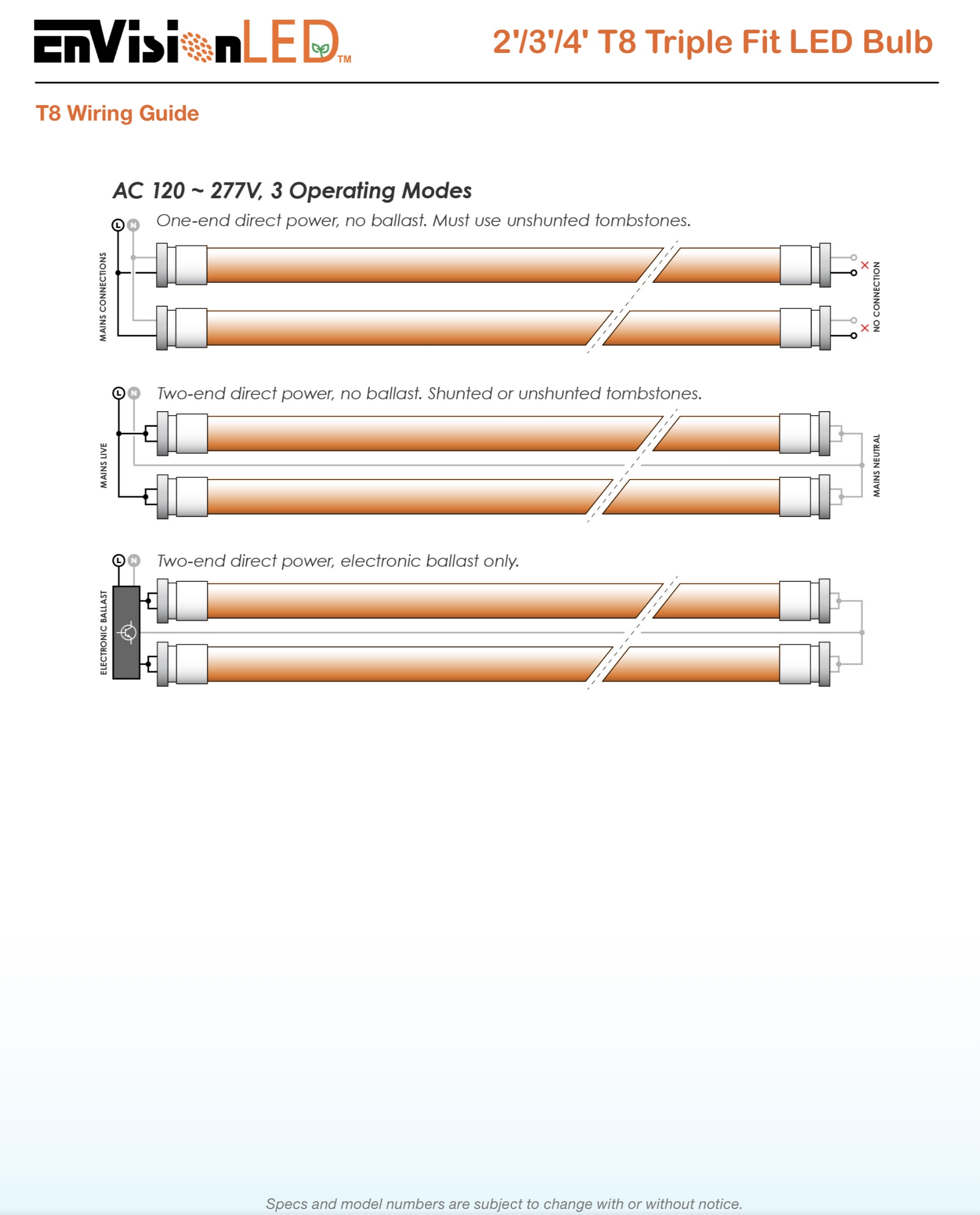 EnVisionLED™

2'/3'/4' T8 Triple Fit LED Bulb

T8 Wiring Guide

AC 120 ~ 277V, 3 Operating Modes

L N One-end direct power, no ballast. Must use unshunted tombstones.

MAINS CONNECTIONS

NO CONNECTION

L N Two-end direct power, no ballast. Shunted or unshunted tombstones.

MAINS LIVE

MAINS NEUTRAL

L N Two-end direct power, electronic ballast only.

ELECTRONIC BALLAST

Specs and model numbers are subject to change with or without notice.