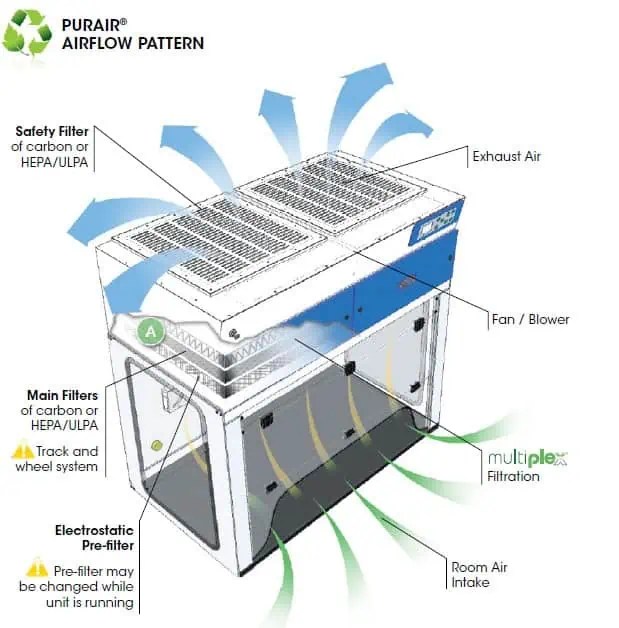 PURAIR®
AIRFLOW PATTERN

Safety Filter
of carbon or
HEPA/ULPA

Exhaust Air

Fan / Blower

A

Main Filters
of carbon or
HEPA/ULPA

Track and
wheel system

multiplex
Filtration

Electrostatic
Pre-filter

Pre-filter may
be changed while
unit is running

Room Air
Intake