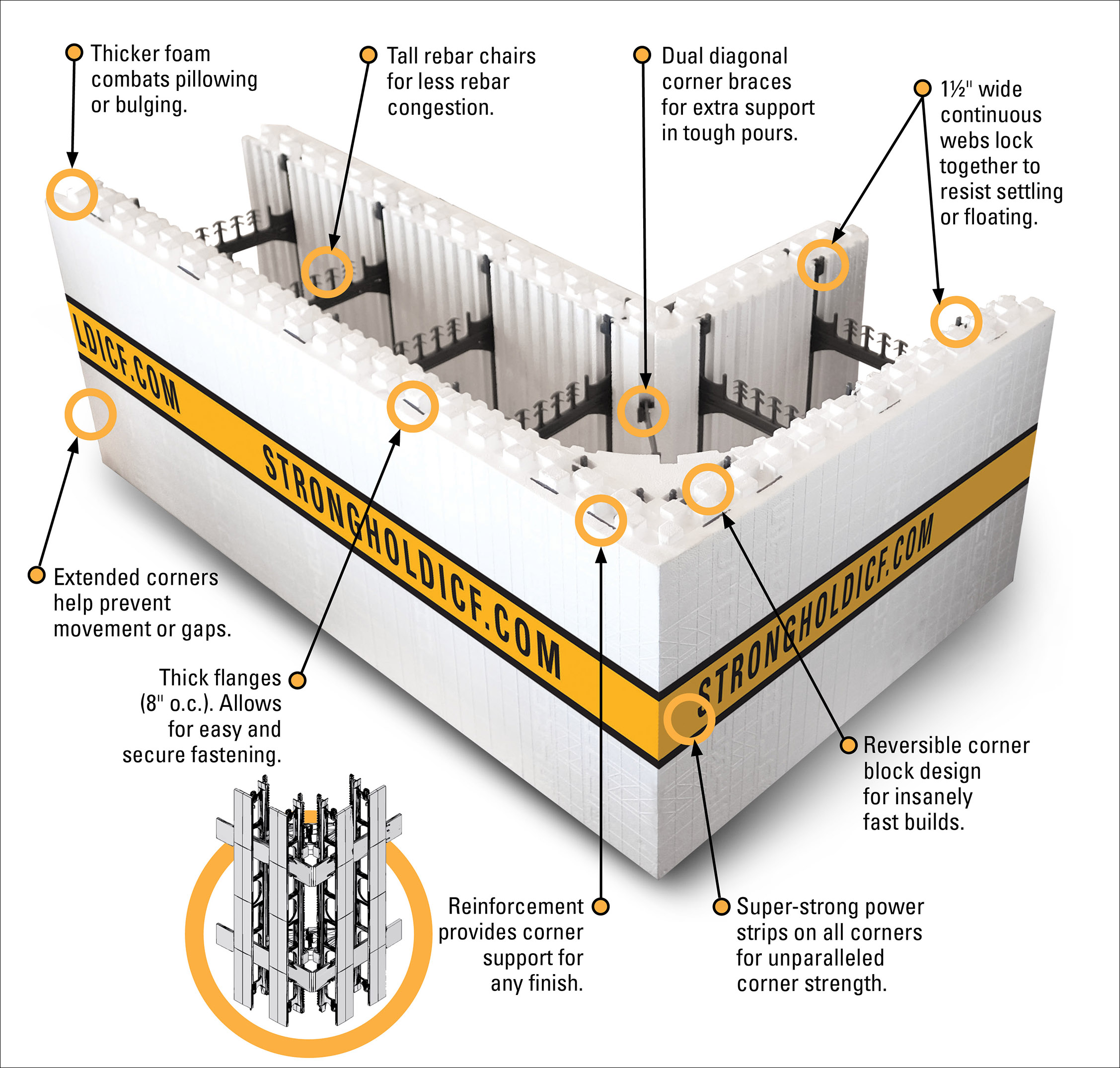 Thicker foam combats pillowing or bulging.

Tall rebar chairs for less rebar congestion.

Dual diagonal corner braces for extra support in tough pours.

1½" wide continuous webs lock together to resist settling or floating.

LDICF.COM

STRONGHOLDICF.COM

STRONGHOLDICF.COM

Extended corners help prevent movement or gaps.

Thick flanges (8" o.c.). Allows for easy and secure fastening.

Reversible corner block design for insanely fast builds.

Reinforcement provides corner support for any finish.

Super-strong power strips on all corners for unparalleled corner strength.