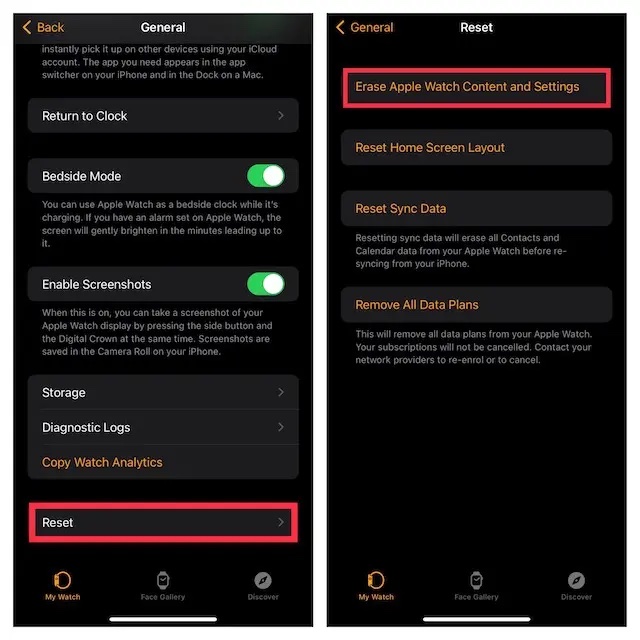 Back General

instantly pick it up on other devices using your iCloud account. The app you need appears in the app switcher on your iPhone and in the Dock on a Mac.

Return to Clock

Bedside Mode

You can use Apple Watch as a bedside clock while it's charging. If you have an alarm set on Apple Watch, the screen will gently brighten in the minutes leading up to it.

Enable Screenshots

When this is on, you can take a screenshot of your Apple Watch display by pressing the side button and the Digital Crown at the same time. Screenshots are saved in the Camera Roll on your iPhone.

Storage

Diagnostic Logs

Copy Watch Analytics

Reset

My Watch Face Gallery Discover

General Reset

Erase Apple Watch Content and Settings

Reset Home Screen Layout

Reset Sync Data

Resetting sync data will erase all Contacts and Calendar data from your Apple Watch before re-syncing from your iPhone.

Remove All Data Plans

This will remove all data plans from your Apple Watch. Your subscriptions will not be cancelled. Contact your network providers to re-enrol or to cancel.

My Watch Face Gallery Discover