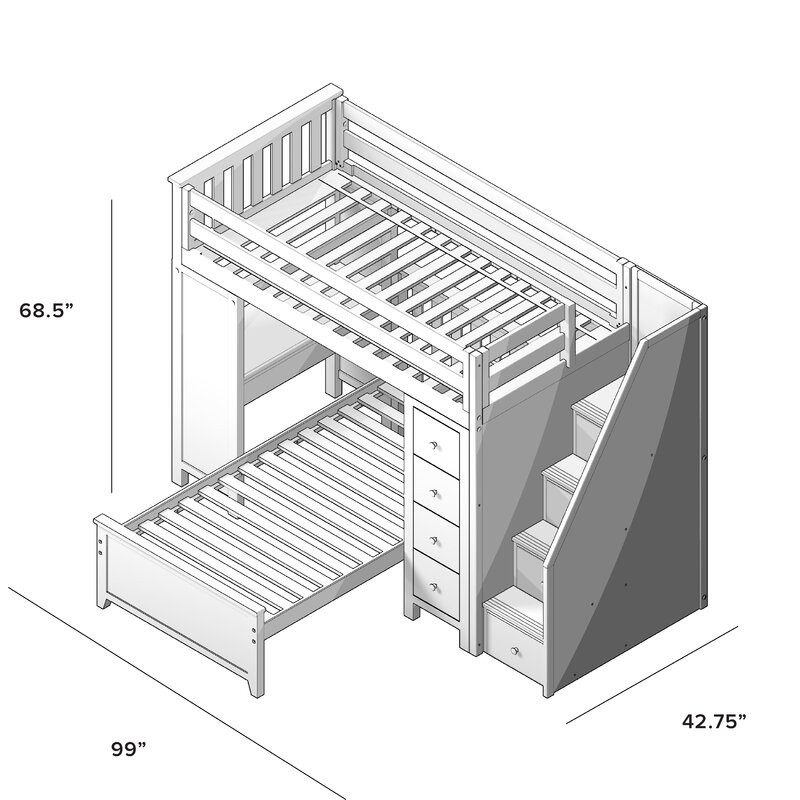 68.5”

99”

42.75”